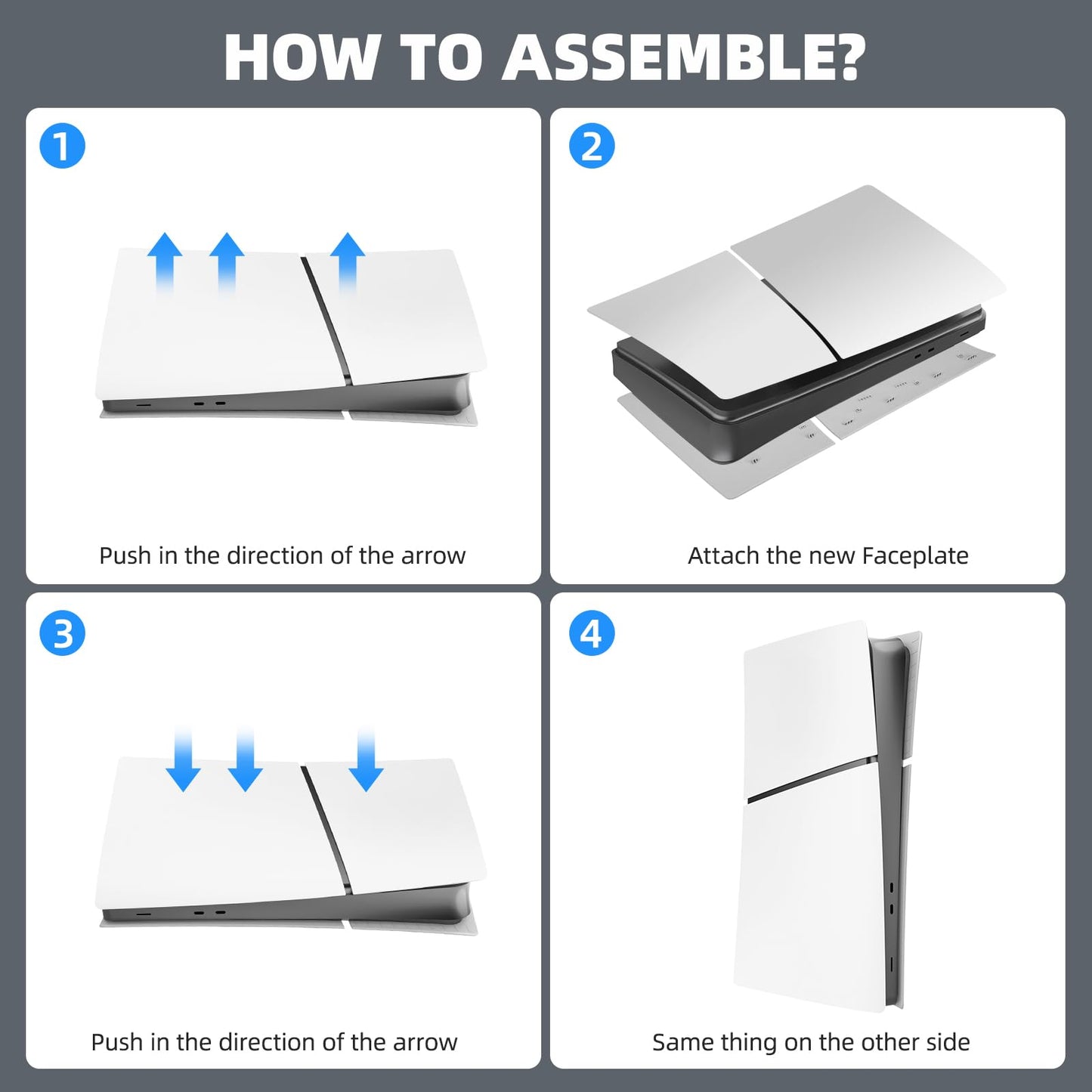 HOW TO ASSEMBLE?

1

Push in the direction of the arrow

2

Attach the new Faceplate

3

Push in the direction of the arrow

4

Same thing on the other side