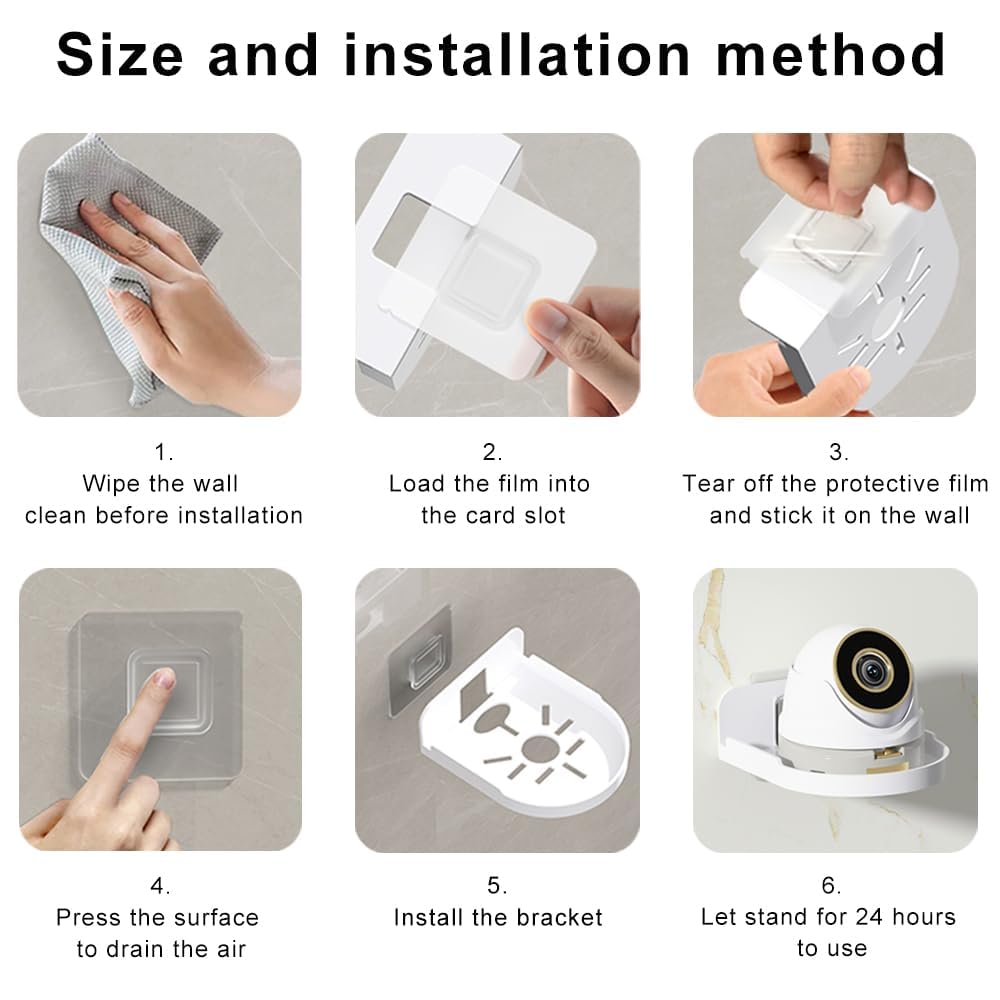 Size and installation method

1.
Wipe the wall clean before installation

2.
Load the film into the card slot

3.
Tear off the protective film and stick it on the wall

4.
Press the surface to drain the air

5.
Install the bracket

6.
Let stand for 24 hours to use