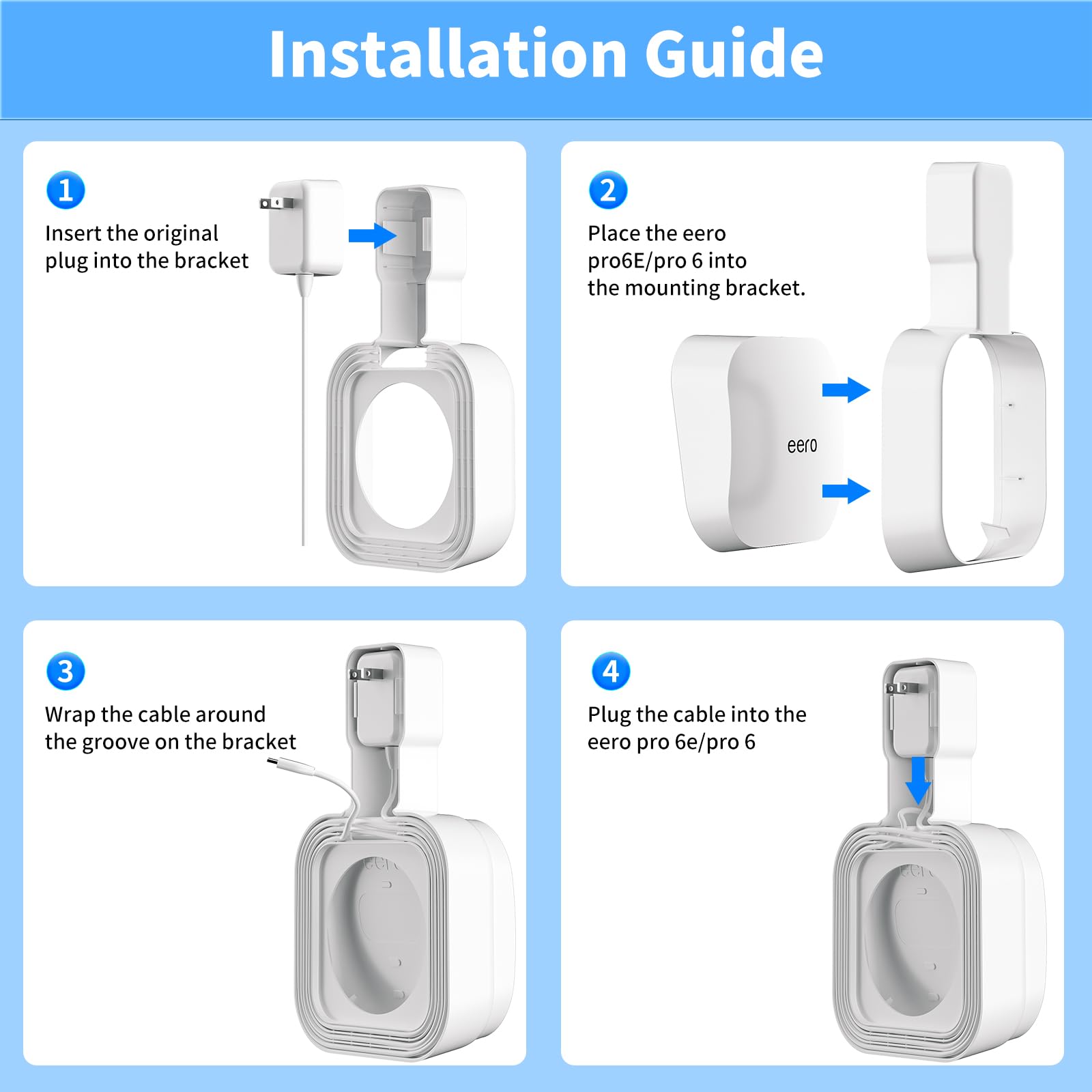 Installation Guide

1

Insert the original plug into the bracket

2

Place the eero pro6E/pro 6 into the mounting bracket.

eero

3

Wrap the cable around the groove on the bracket

4

Plug the cable into the eero pro 6e/pro 6