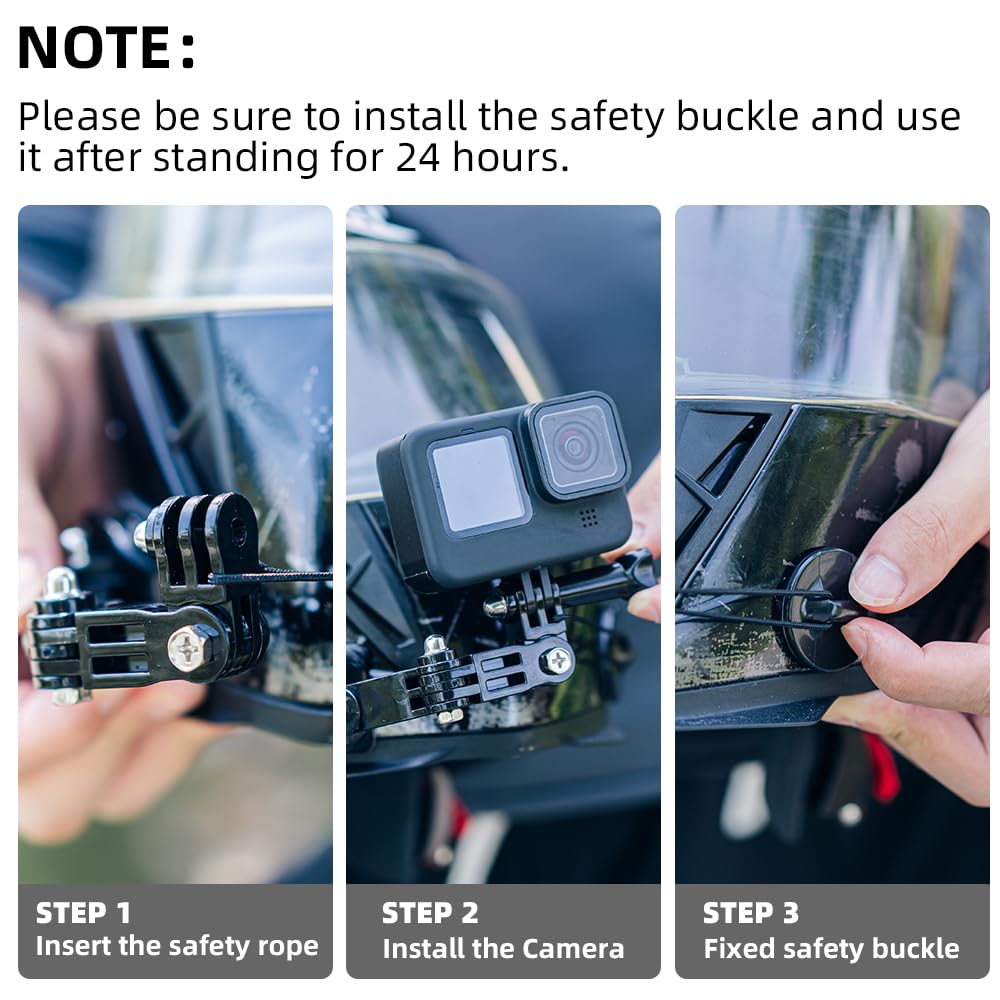 NOTE:

Please be sure to install the safety buckle and use it after standing for 24 hours.

STEP 1
Insert the safety rope

STEP 2
Install the Camera

STEP 3
Fixed safety buckle