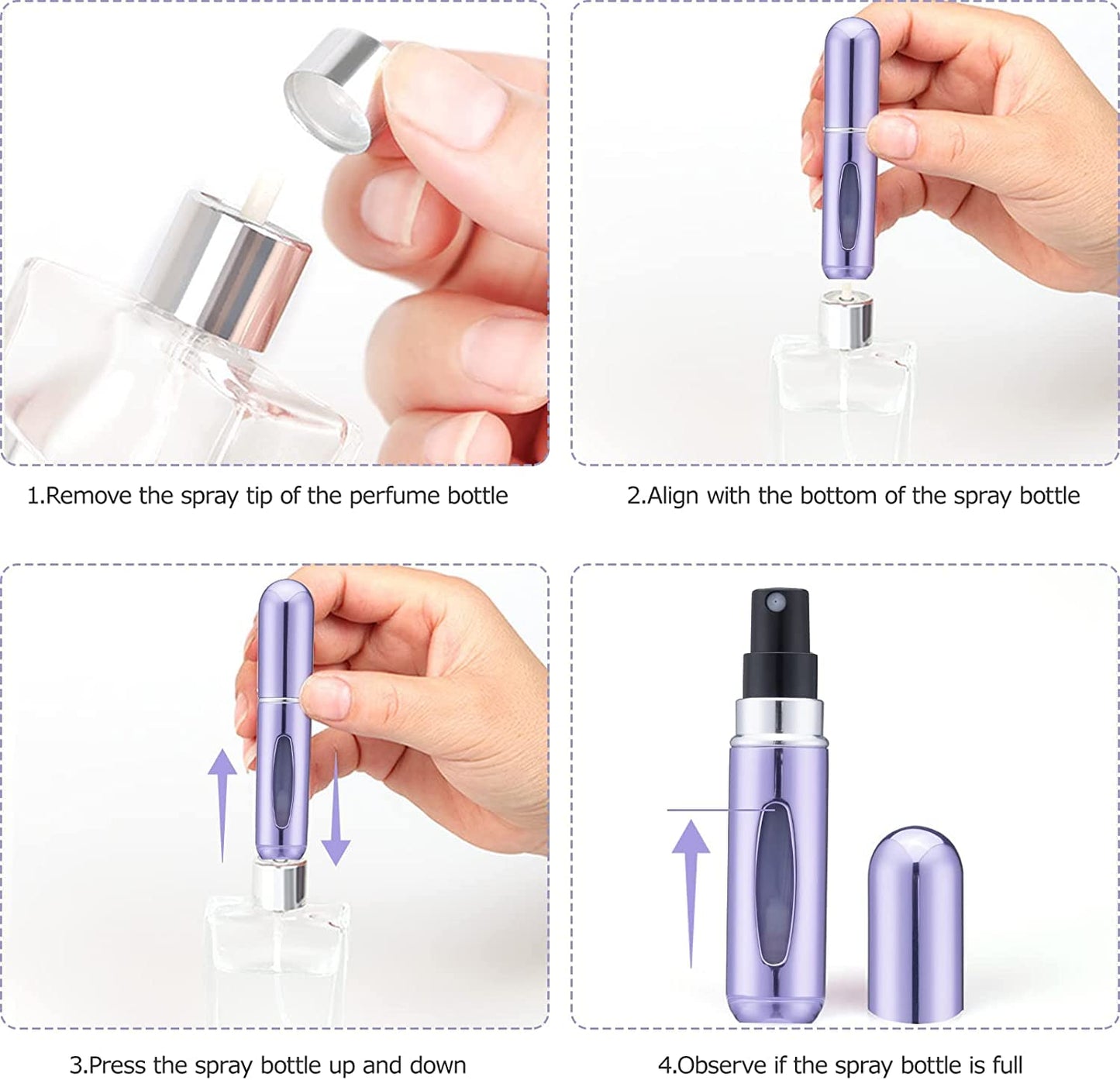 1.Remove the spray tip of the perfume bottle

2.Align with the bottom of the spray bottle

3.Press the spray bottle up and down

4.Observe if the spray bottle is full