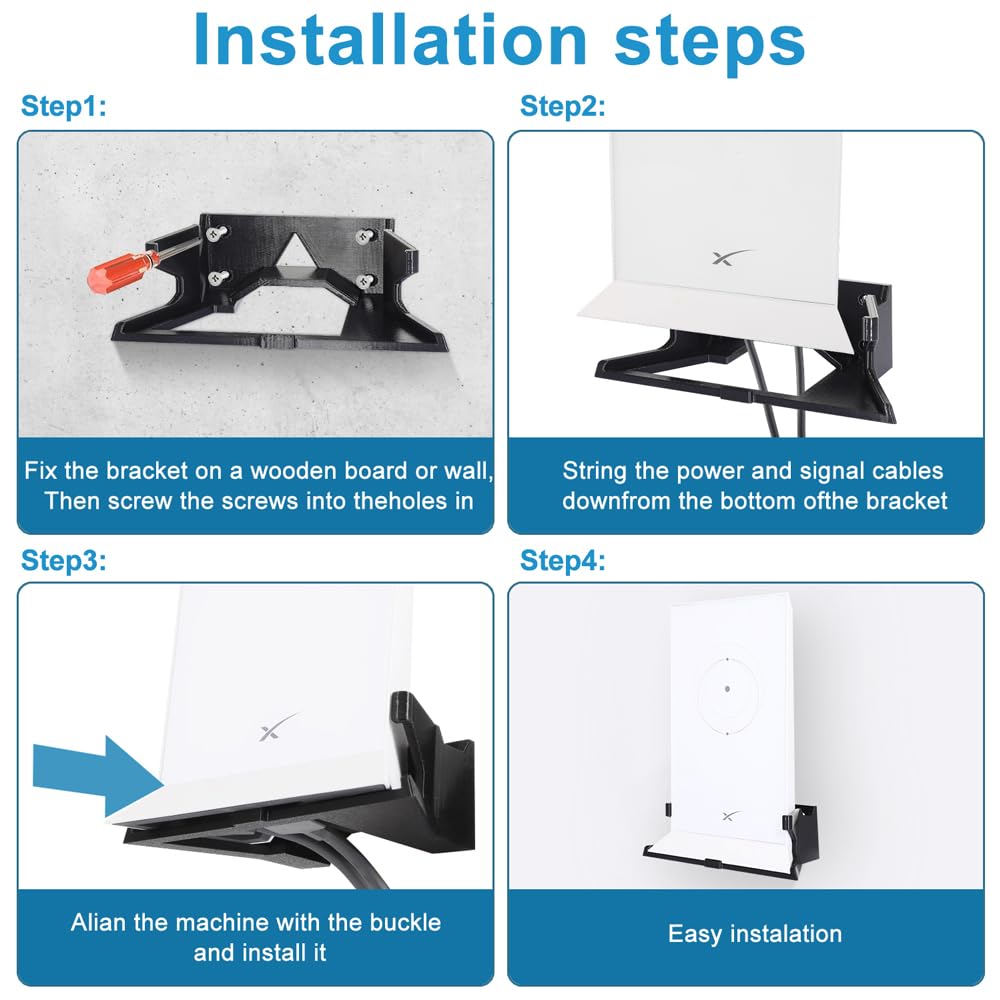 Installation steps

Step1:

Fix the bracket on a wooden board or wall, Then screw the screws into theholes in

Step2:

String the power and signal cables downfrom the bottom ofthe bracket

Step3:

Alian the machine with the buckle and install it

Step4:

Easy instalation