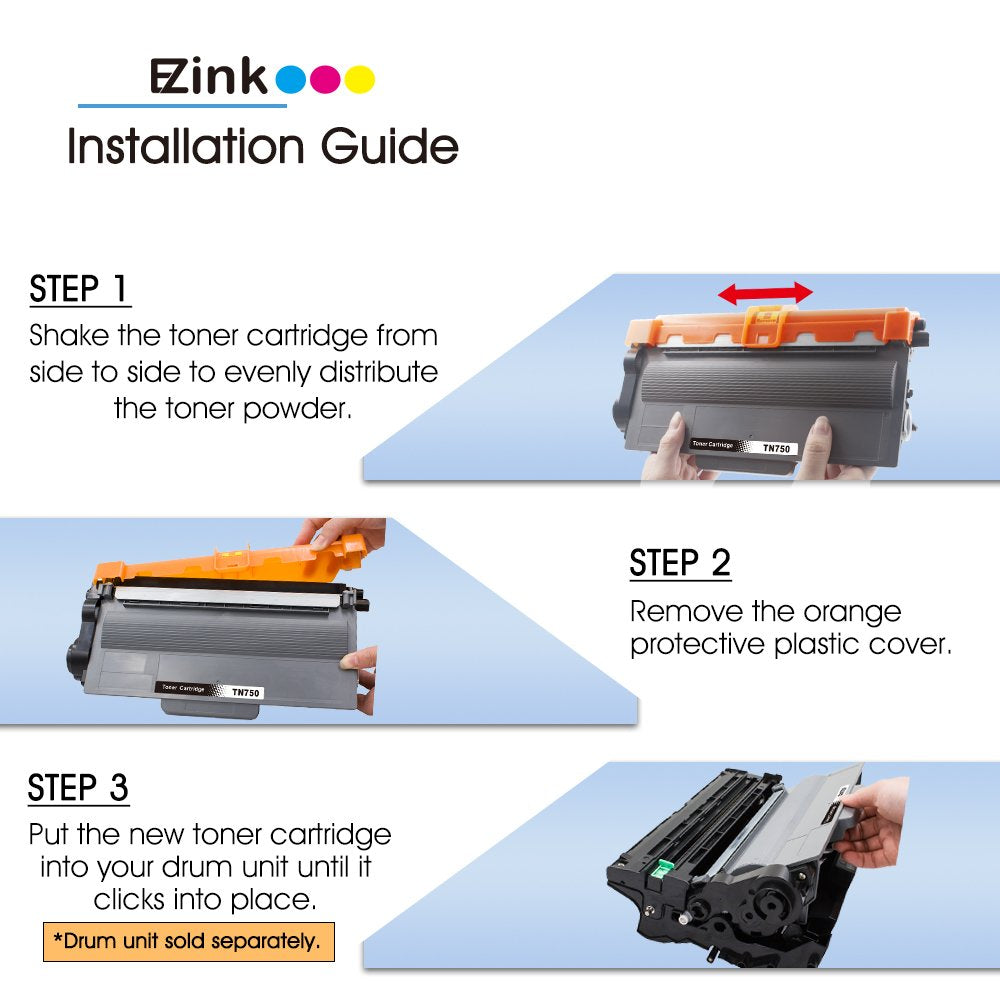 EZink

Installation Guide

STEP 1

Shake the toner cartridge from side to side to evenly distribute the toner powder.

Toner Cartridge TN750

Toner Cartridge TN750

STEP 2

Remove the orange protective plastic cover.

STEP 3

Put the new toner cartridge into your drum unit until it clicks into place.

*Drum unit sold separately.