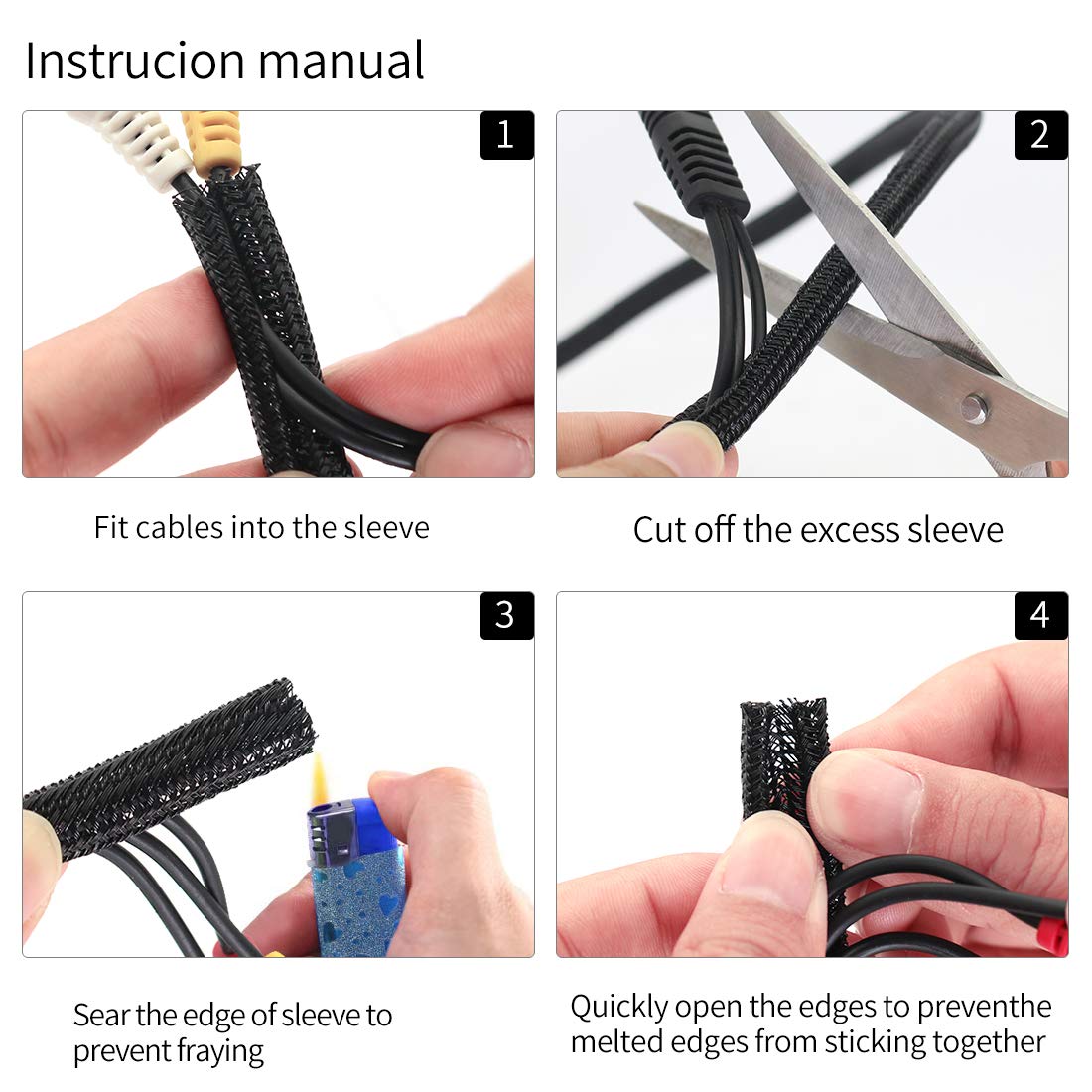 Instrucion manual

1

Fit cables into the sleeve

2

Cut off the excess sleeve

3

Sear the edge of sleeve to prevent fraying

4

Quickly open the edges to preventhe melted edges from sticking together