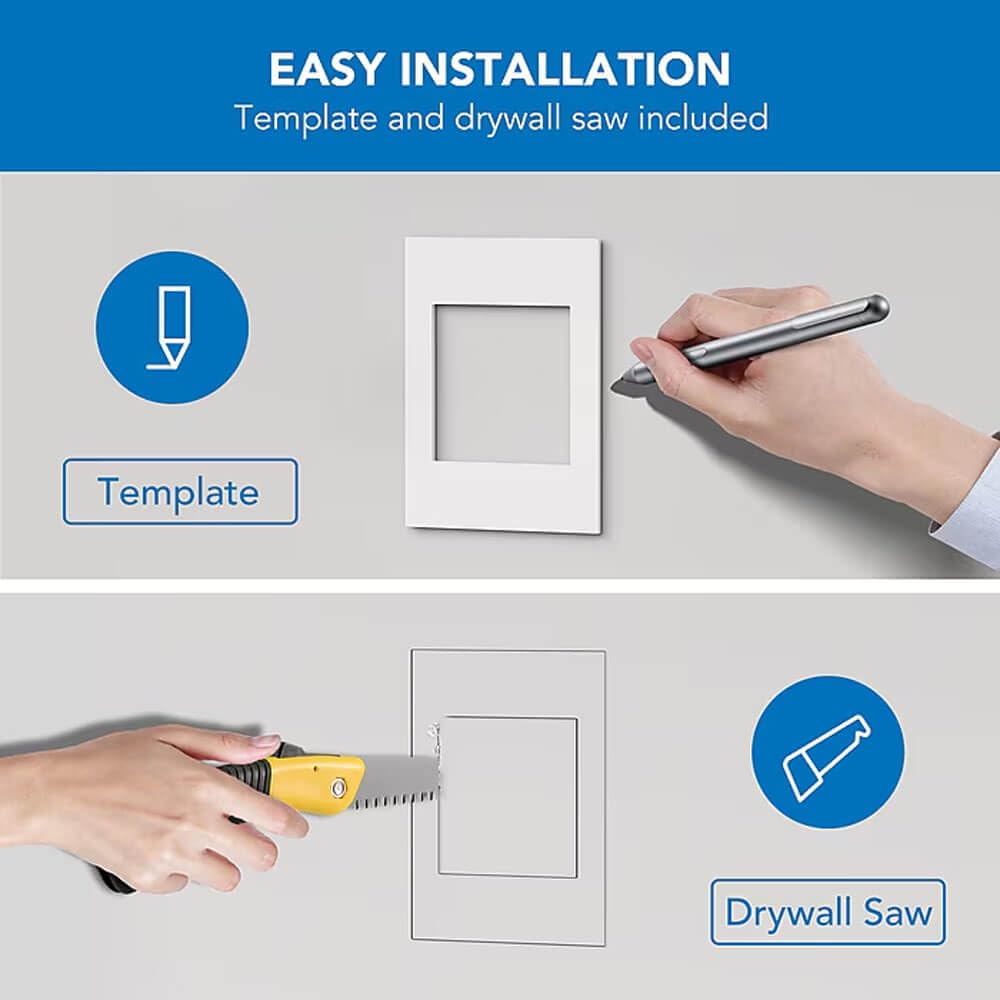 EASY INSTALLATION
Template and drywall saw included

Template

Drywall Saw