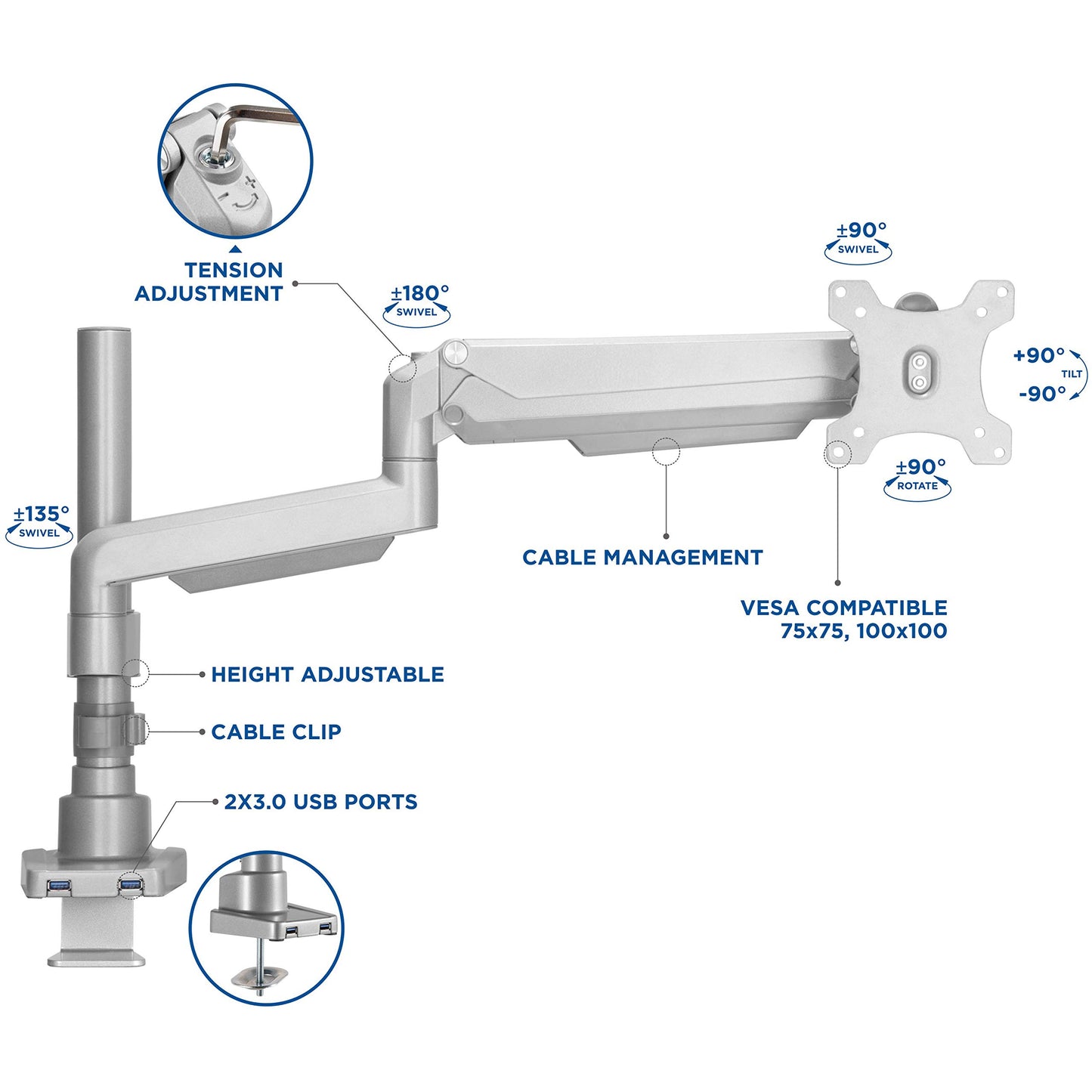 TENSION ADJUSTMENT

±180°
SWIVEL

±90°
SWIVEL

+90°
TILT
-90°

±90°
ROTATE

±135°
SWIVEL

CABLE MANAGEMENT

VESA COMPATIBLE
75x75, 100x100

HEIGHT ADJUSTABLE

CABLE CLIP

2X3.0 USB PORTS