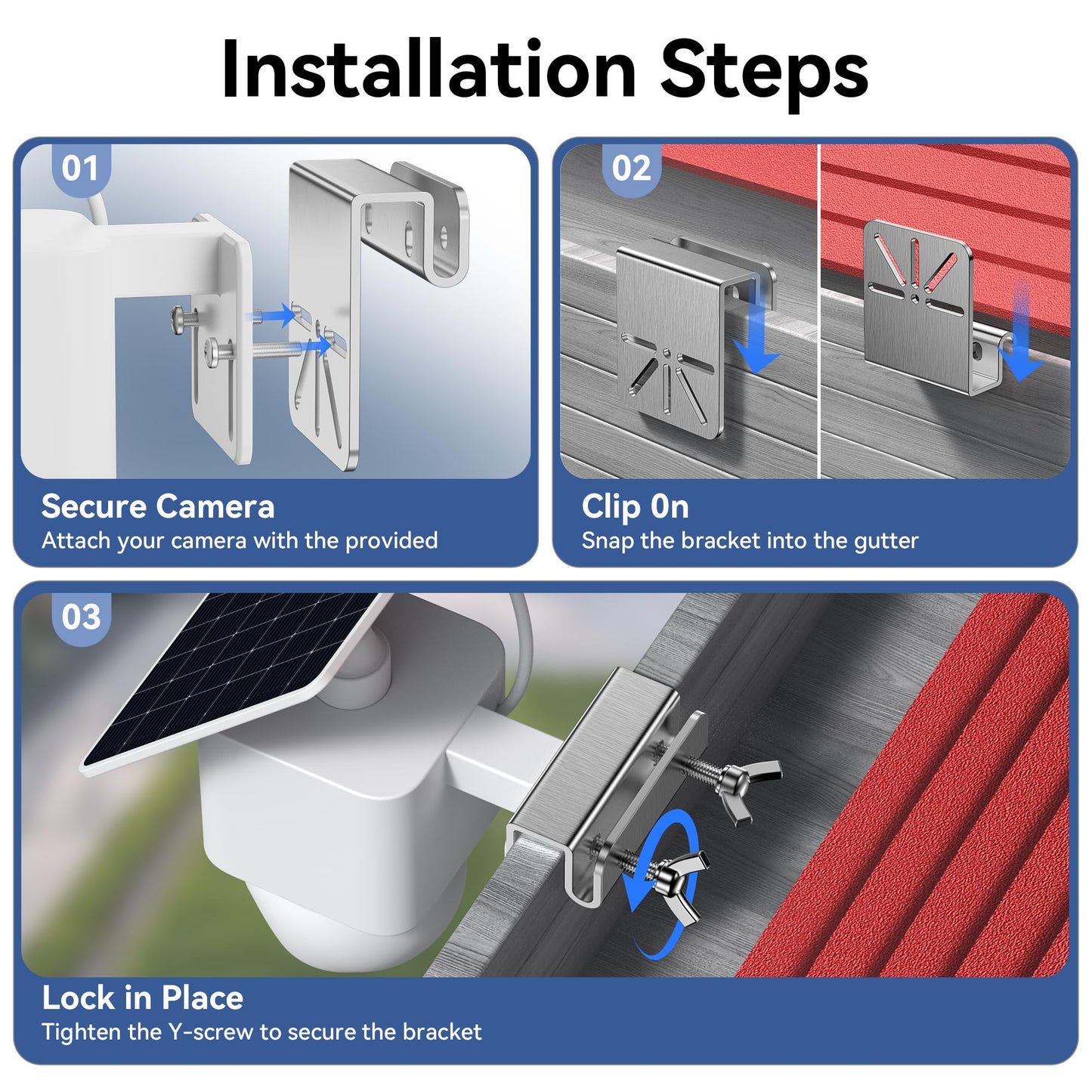 Installation Steps

01

Secure Camera
Attach your camera with the provided

02

Clip 0n
Snap the bracket into the gutter

03

Lock in Place
Tighten the Y-screw to secure the bracket