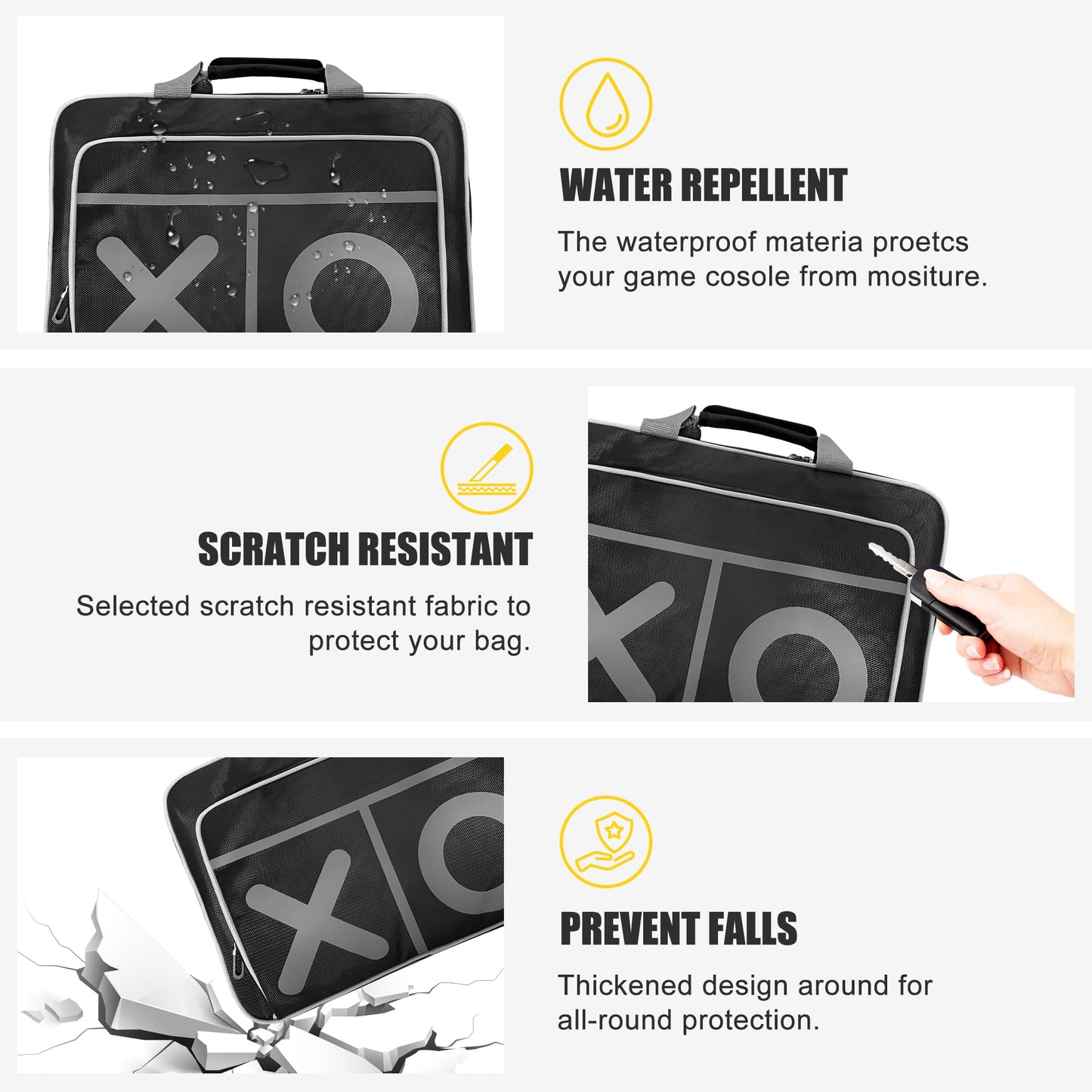 WATER REPELLENT

The waterproof materia proetcs your game cosole from mositure.

SCRATCH RESISTANT

Selected scratch resistant fabric to protect your bag.

PREVENT FALLS

Thickened design around for all-round protection.