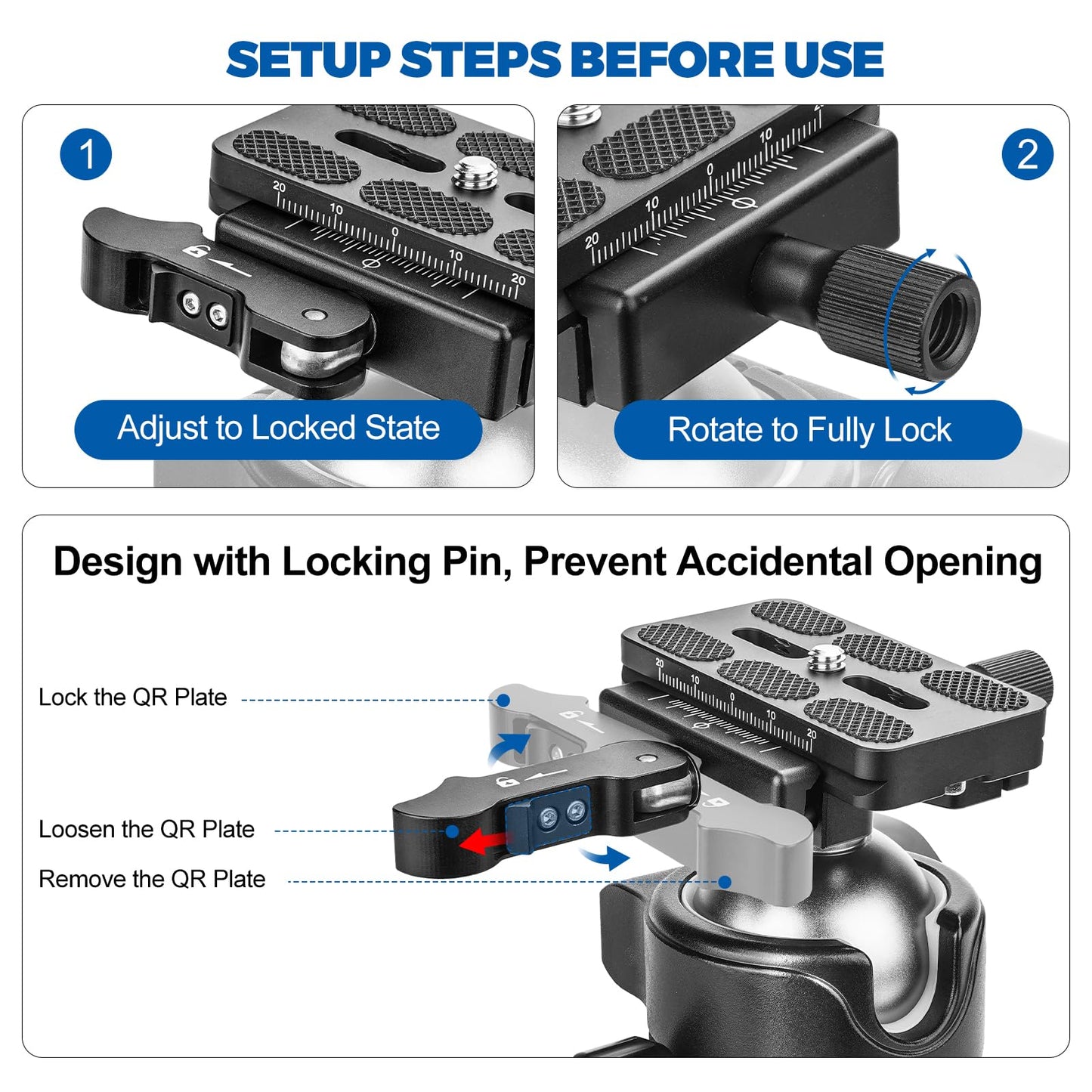 SETUP STEPS BEFORE USE

1

20 10 0 10 20

Adjust to Locked State

2

20 10 0 10

Rotate to Fully Lock

Design with Locking Pin, Prevent Accidental Opening

Lock the QR Plate

Loosen the QR Plate

Remove the QR Plate

20 10 0 10 20