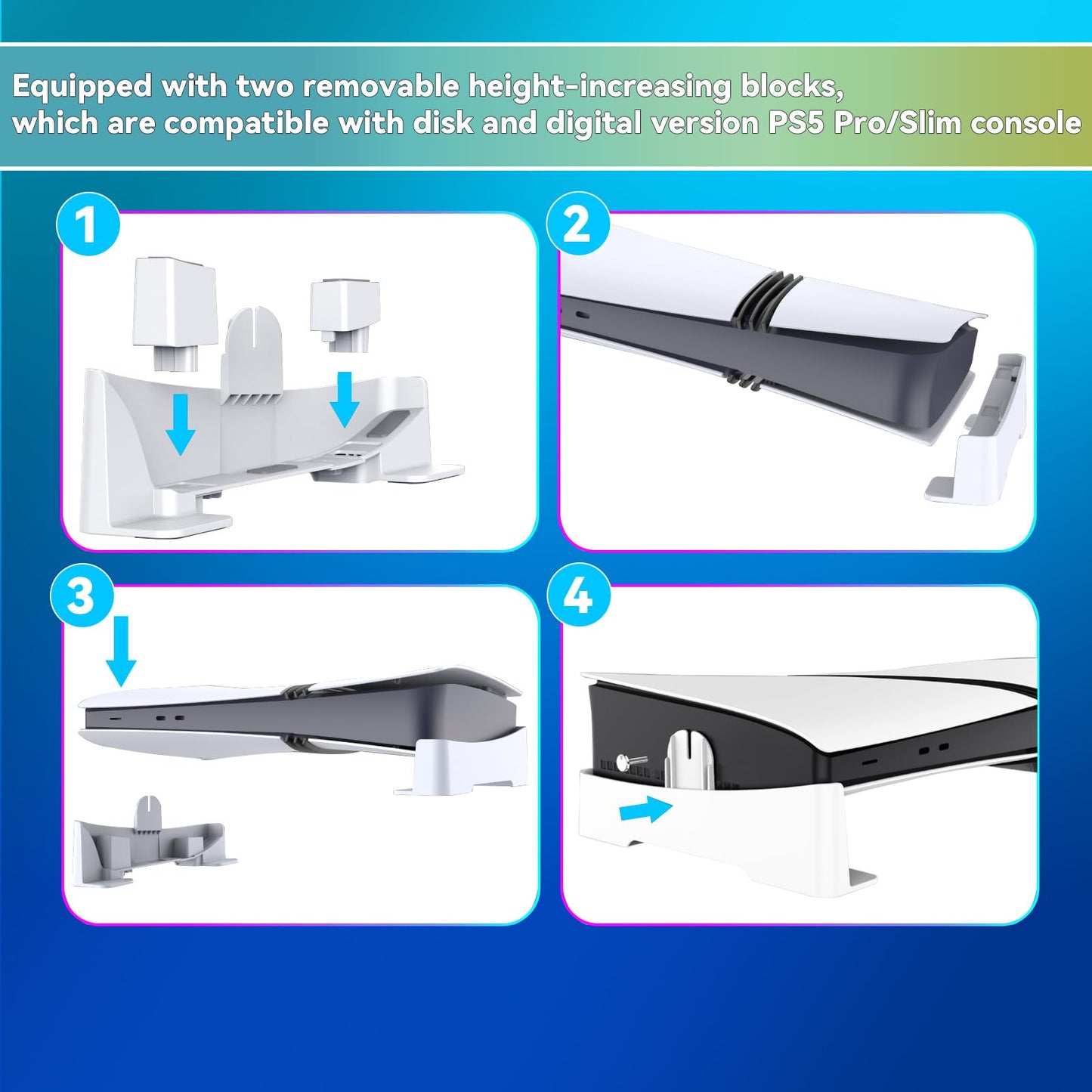 Equipped with two removable height-increasing blocks, which are compatible with disk and digital version PS5 Pro/Slim console

1

2

3

4