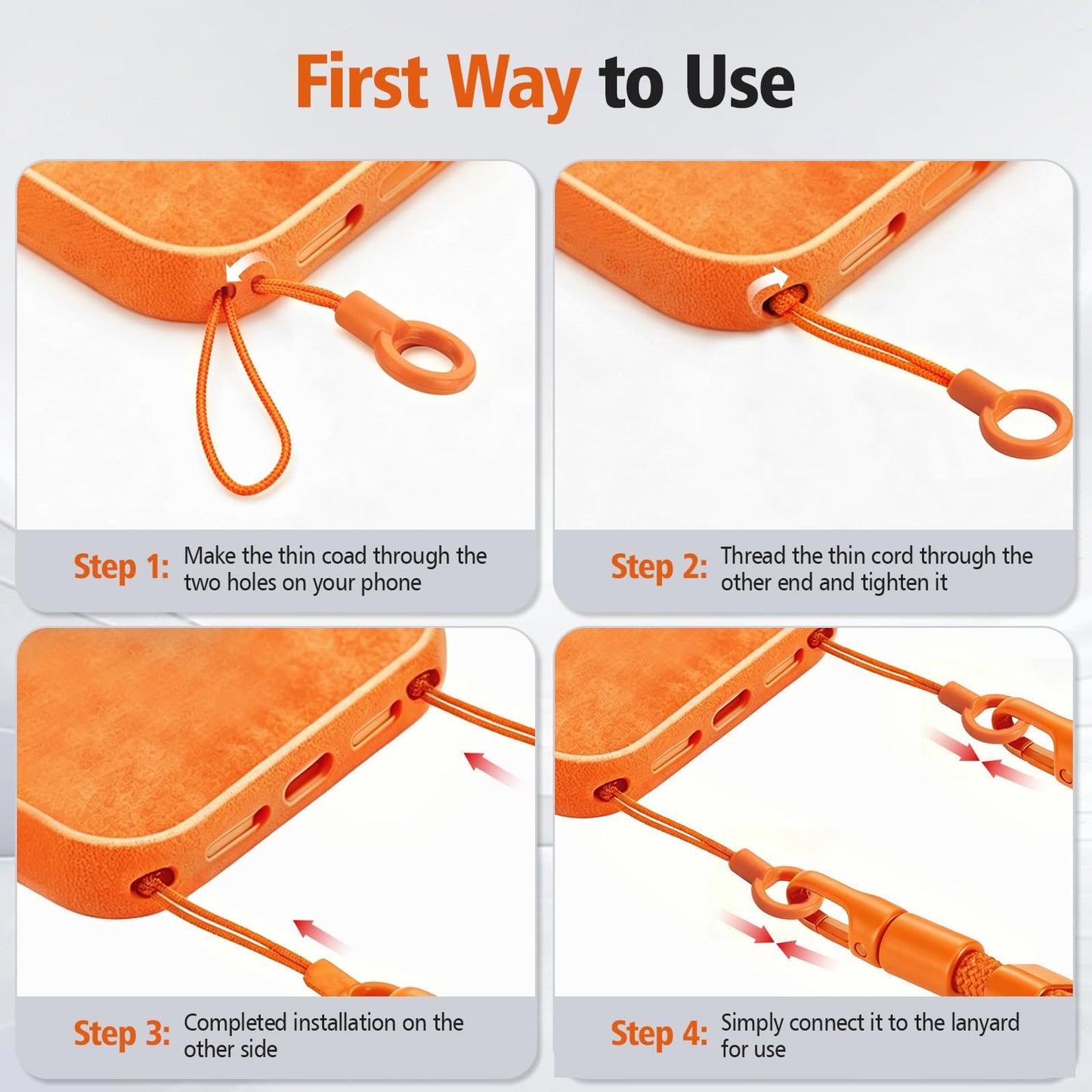 First Way to Use

Step 1: Make the thin coad through the two holes on your phone

Step 2: Thread the thin cord through the other end and tighten it

Step 3: Completed installation on the other side

Step 4: Simply connect it to the lanyard for use