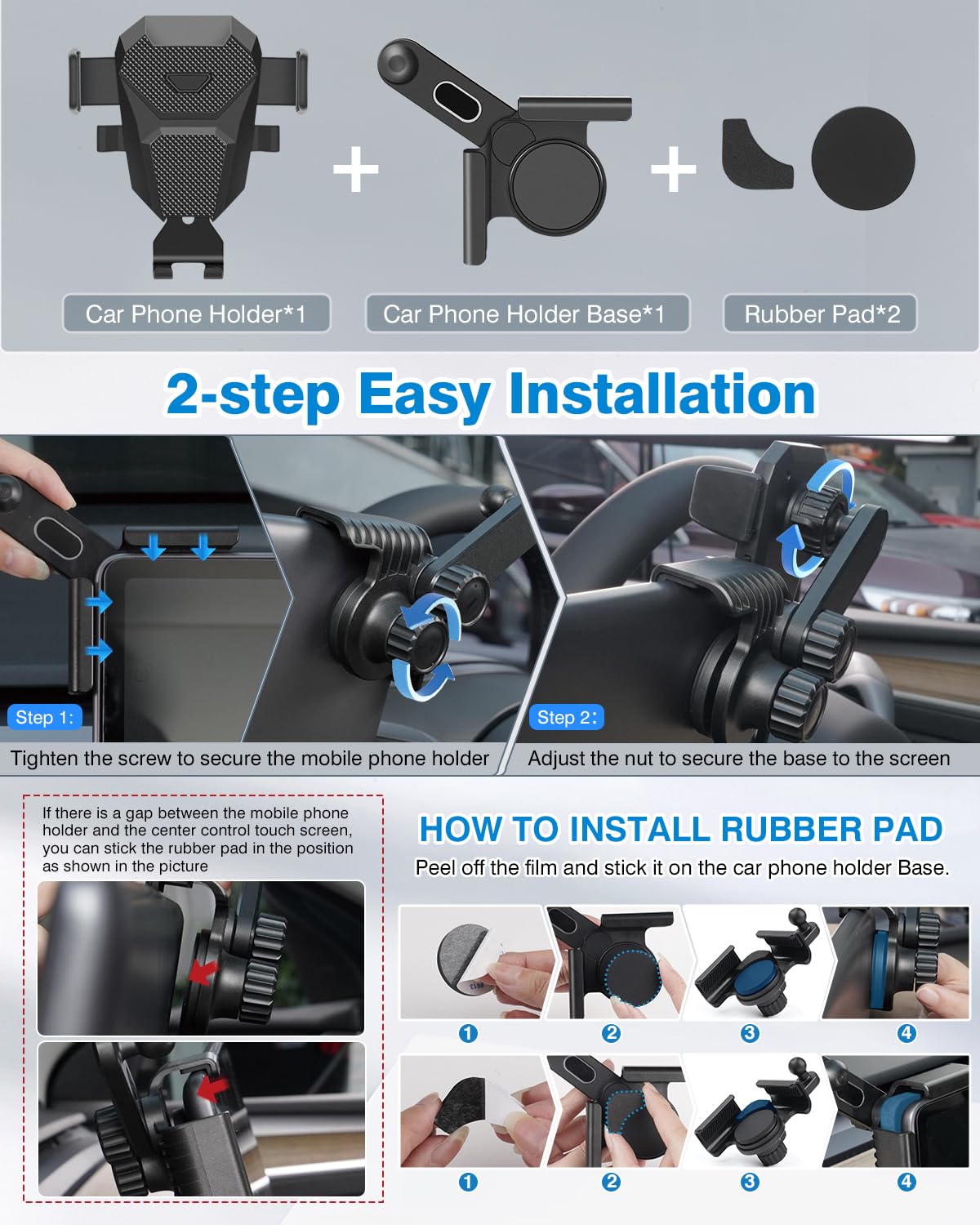 Car Phone Holder*1

Car Phone Holder Base*1

Rubber Pad*2

2-step Easy Installation

Step 1:

Tighten the screw to secure the mobile phone holder

Step 2:

Adjust the nut to secure the base to the screen

If there is a gap between the mobile phone holder and the center control touch screen, you can stick the rubber pad in the position as shown in the picture

HOW TO INSTALL RUBBER PAD

Peel off the film and stick it on the car phone holder Base.

1 2 3 4

1 2 3 4