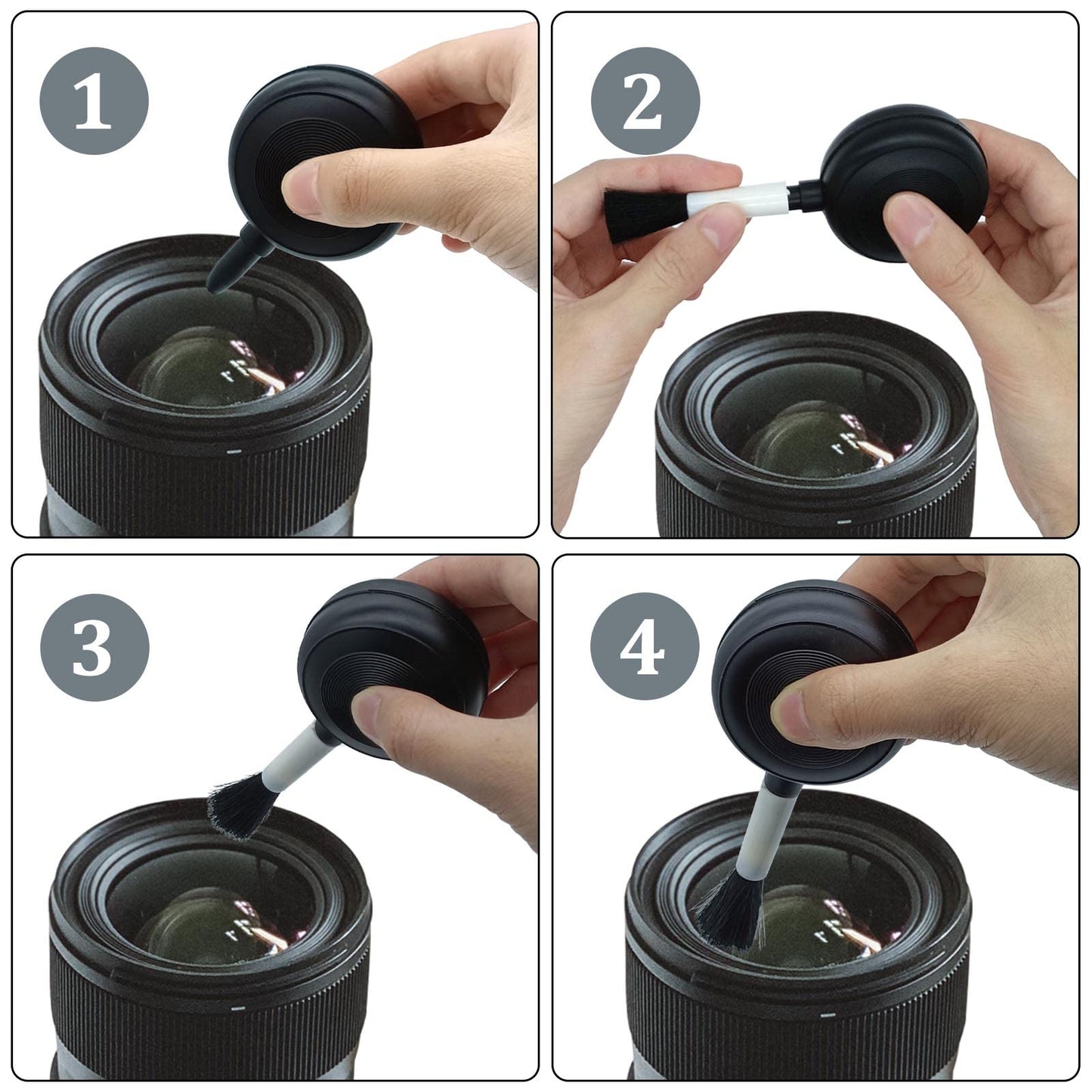 1

2

3

4