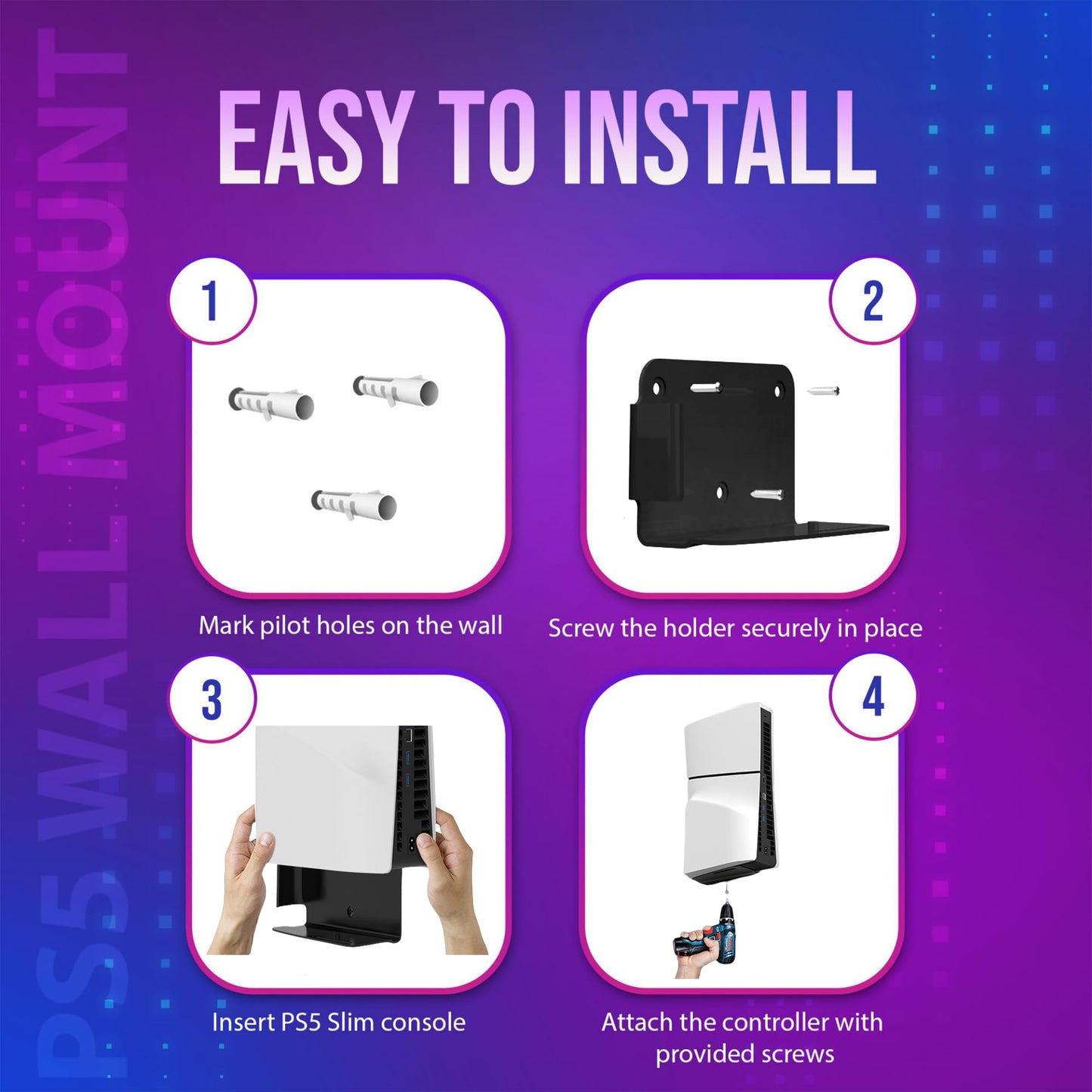 PS5 WALL MOUNT

EASY TO INSTALL

1

Mark pilot holes on the wall

2

Screw the holder securely in place

3

Insert PS5 Slim console

4

Attach the controller with provided screws