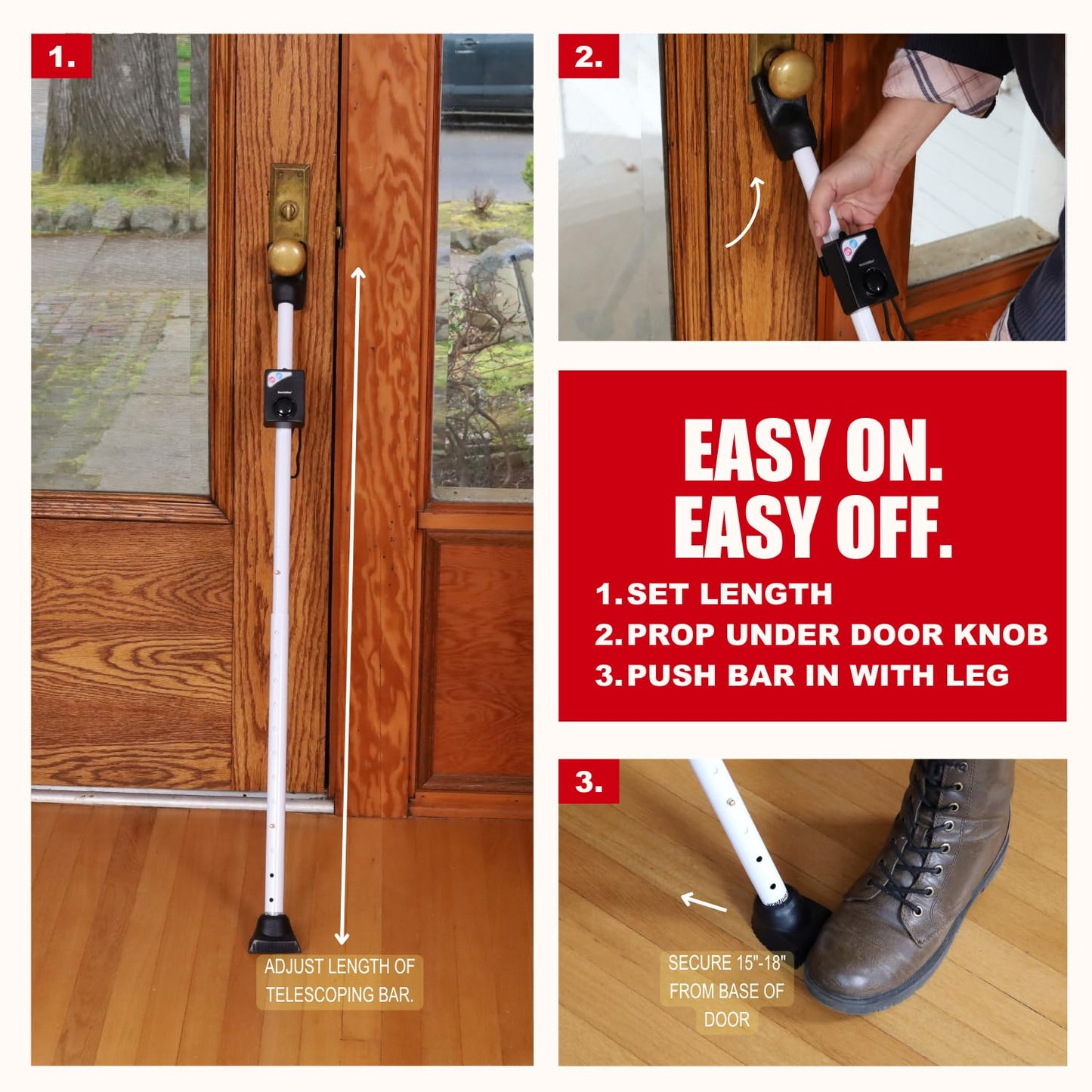 1.

ADJUST LENGTH OF TELESCOPING BAR.

2.

EASY ON.
EASY OFF.

1. SET LENGTH
2. PROP UNDER DOOR KNOB
3. PUSH BAR IN WITH LEG

3.

SECURE 15"-18" FROM BASE OF DOOR