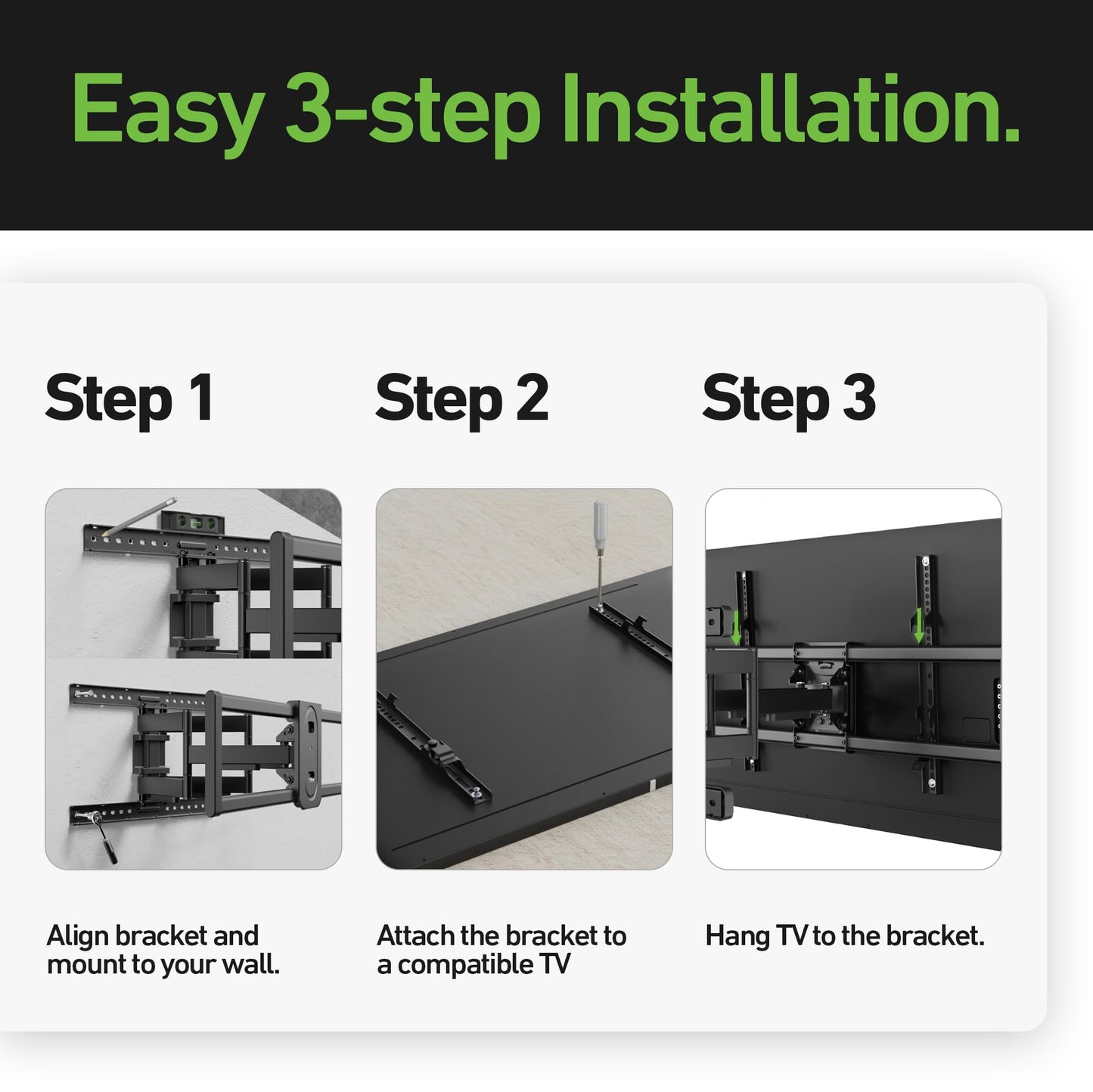 Easy 3-step Installation.

Step 1

Align bracket and mount to your wall.

Step 2

Attach the bracket to a compatible TV

Step 3

Hang TV to the bracket.