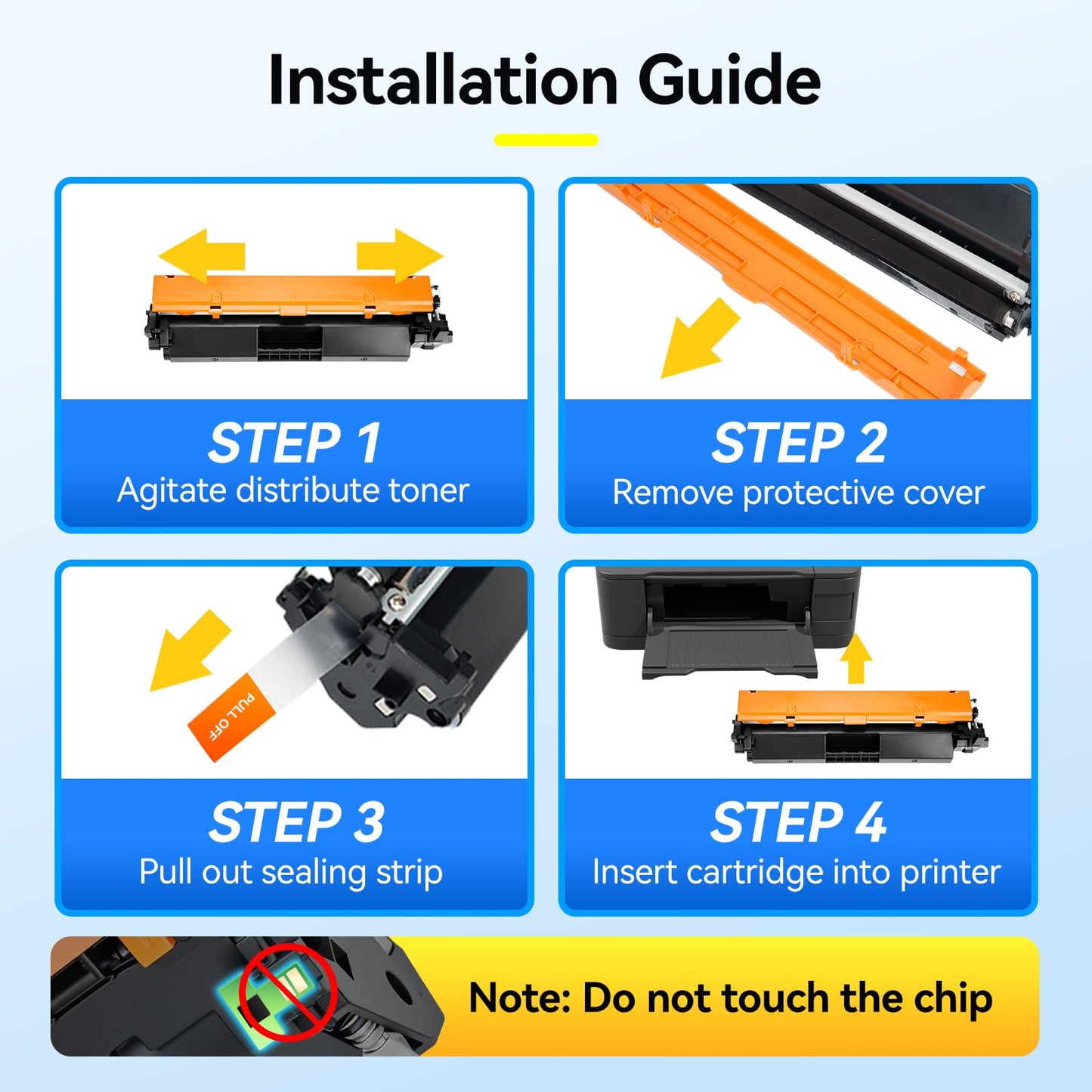 Installation Guide

STEP 1
Agitate distribute toner

STEP 2
Remove protective cover

PULL OFF

STEP 3
Pull out sealing strip

STEP 4
Insert cartridge into printer

Note: Do not touch the chip