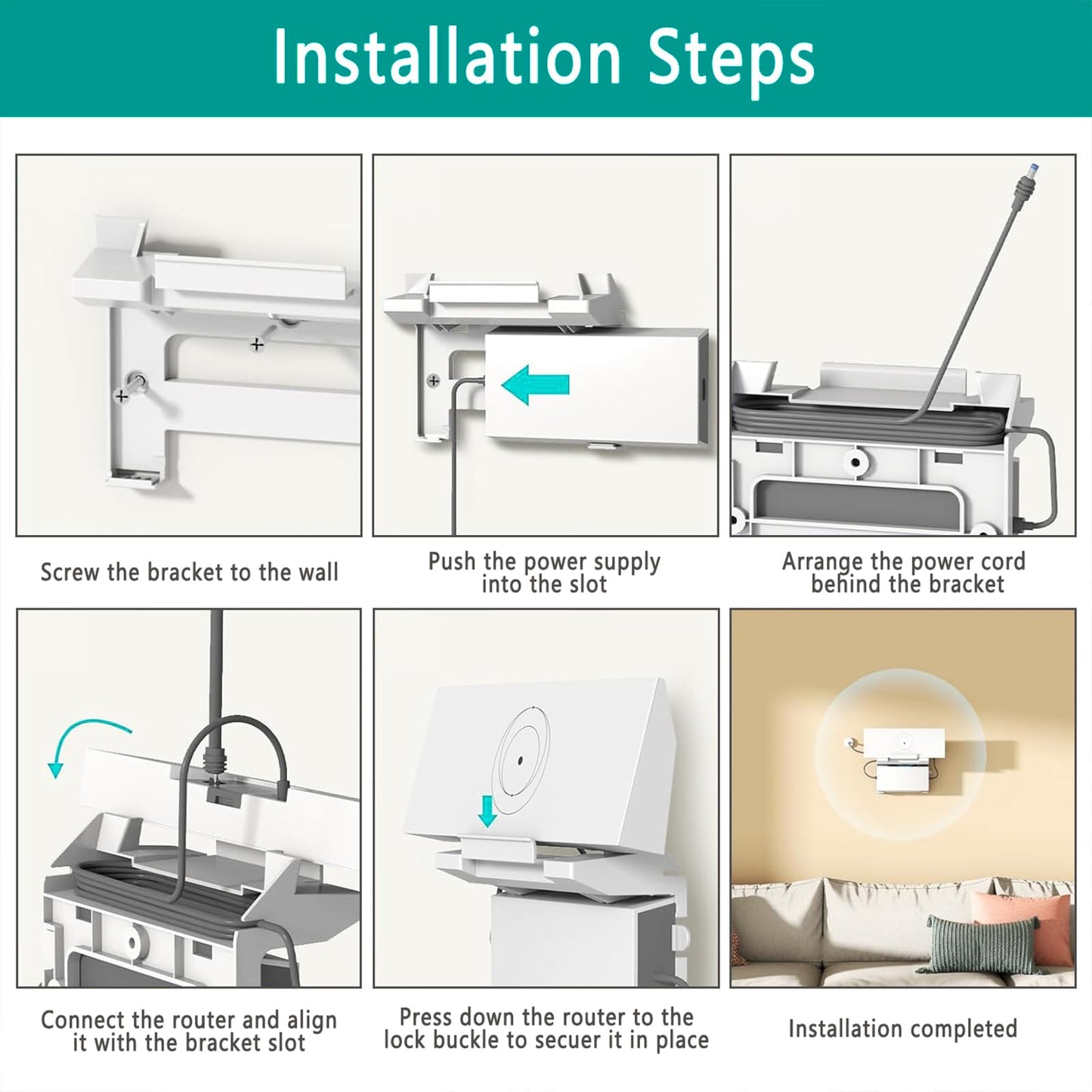 Installation Steps

Screw the bracket to the wall

Push the power supply into the slot

Arrange the power cord behind the bracket

Connect the router and align it with the bracket slot

Press down the router to the lock buckle to secuer it in place

Installation completed