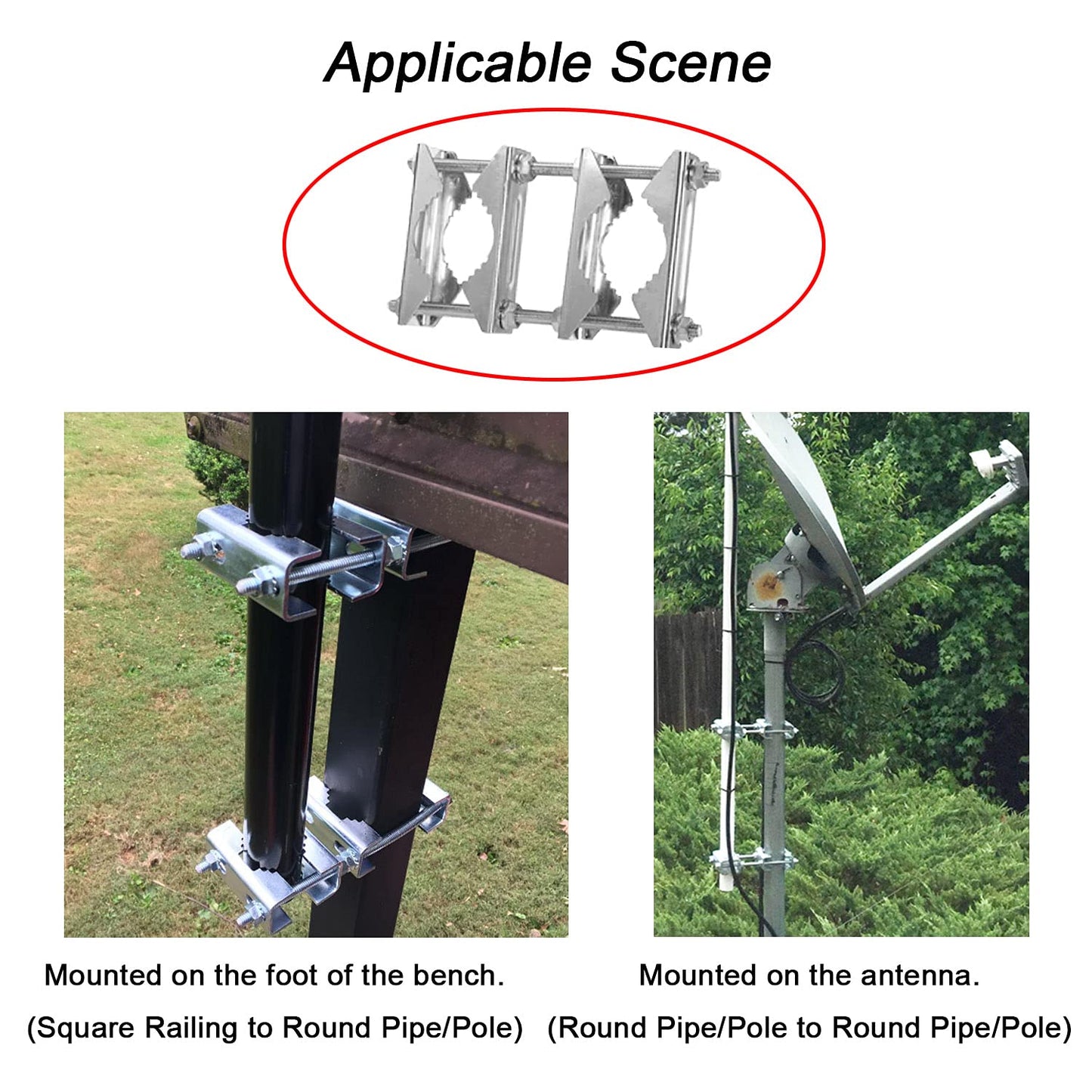 Applicable Scene

Mounted on the foot of the bench.
(Square Railing to Round Pipe/Pole)

Mounted on the antenna.
(Round Pipe/Pole to Round Pipe/Pole)