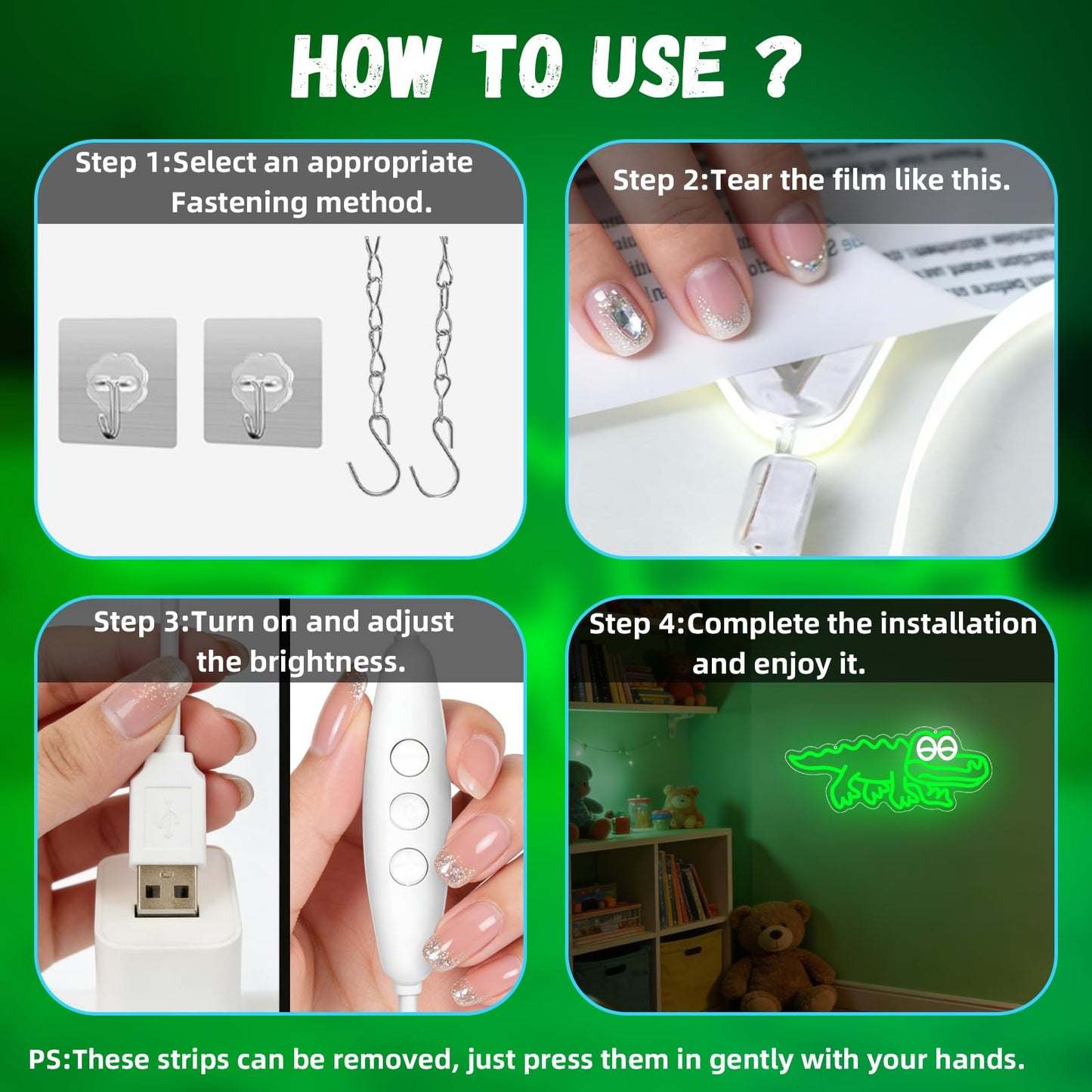 HOW TO USE ?

Step 1:Select an appropriate Fastening method.

Step 2:Tear the film like this.

Step 3:Turn on and adjust the brightness.

Step 4:Complete the installation and enjoy it.

PS:These strips can be removed, just press them in gently with your hands.