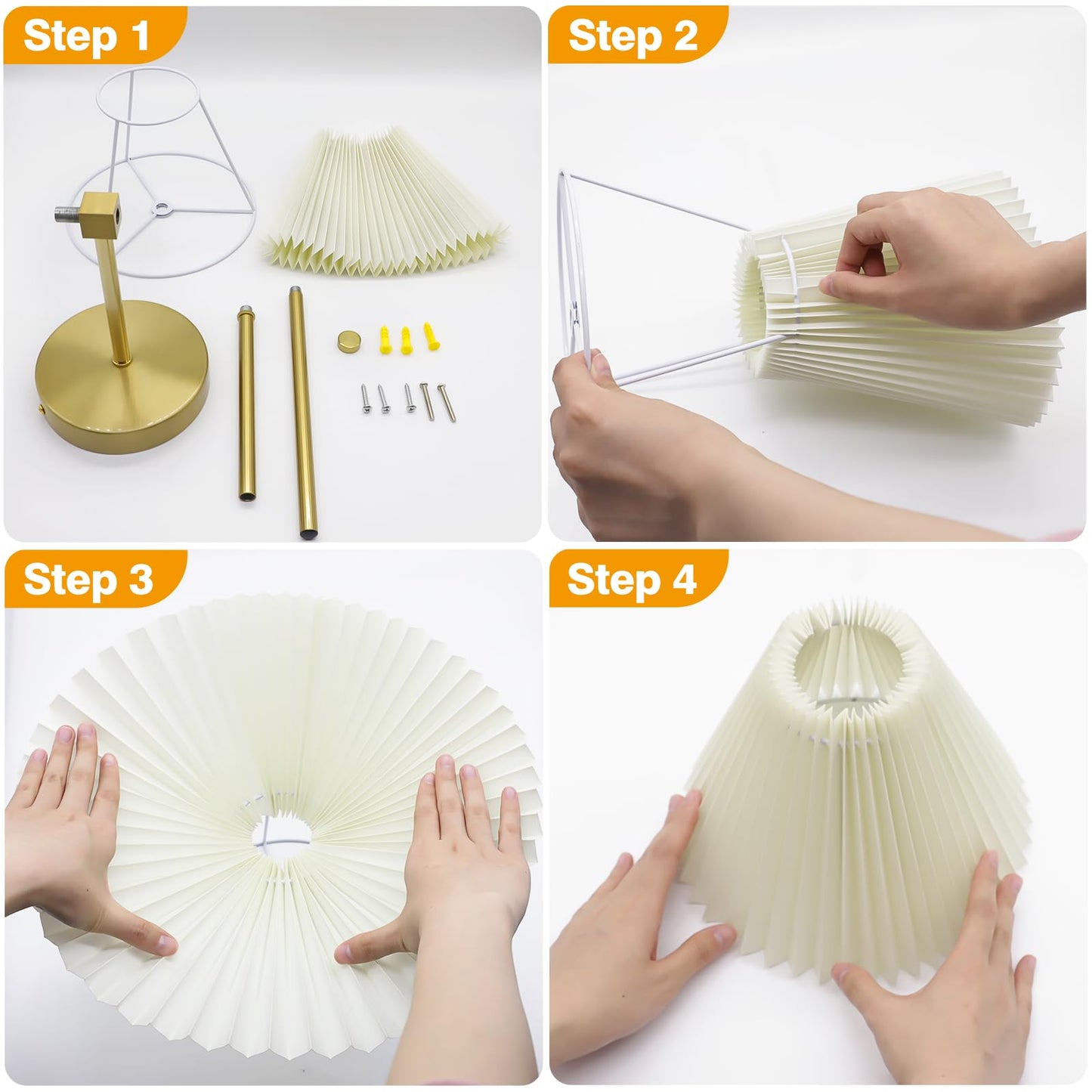 Step 1

Step 2

Step 3

Step 4