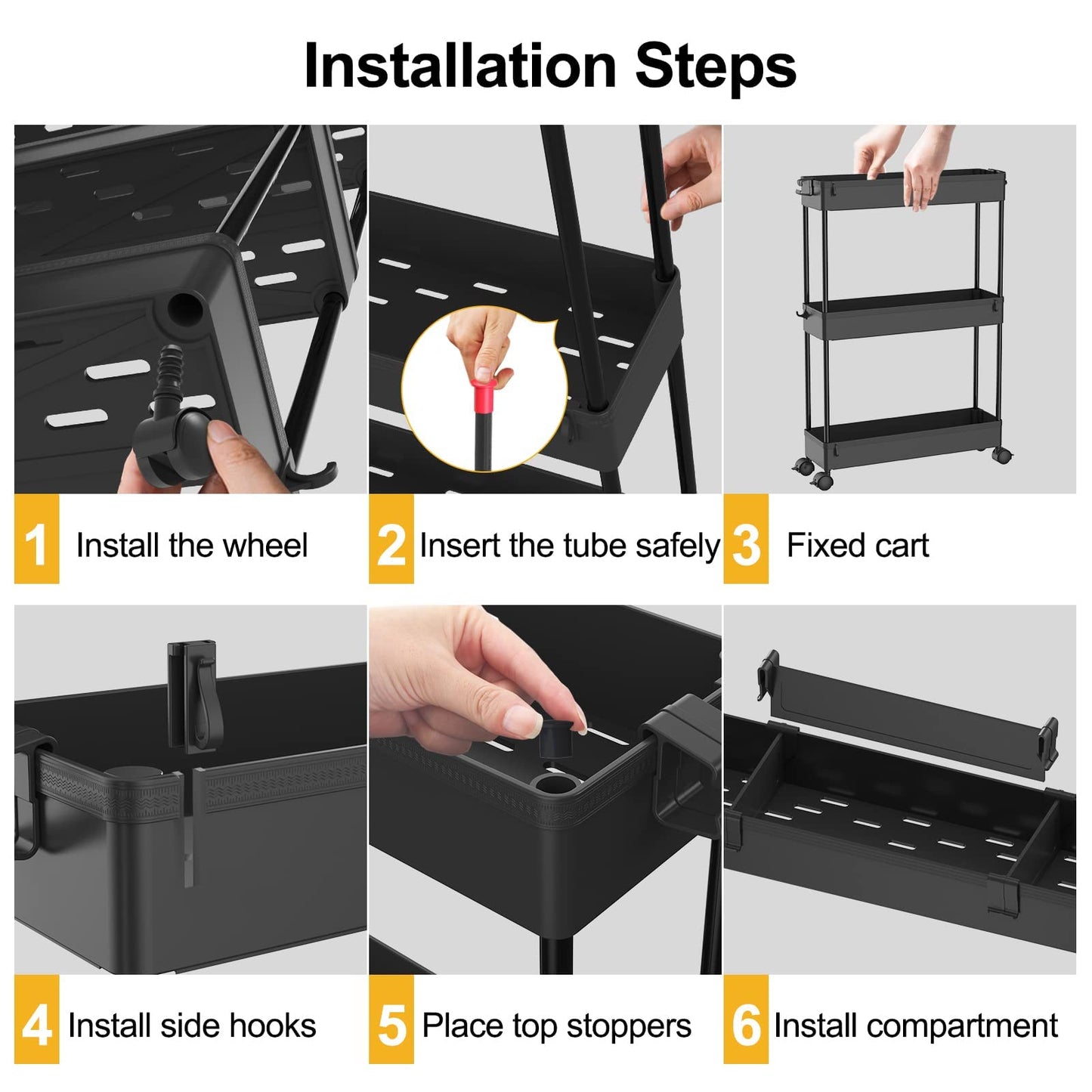 Installation Steps

1 Install the wheel

2 Insert the tube safely

3 Fixed cart

4 Install side hooks

5 Place top stoppers

6 Install compartment