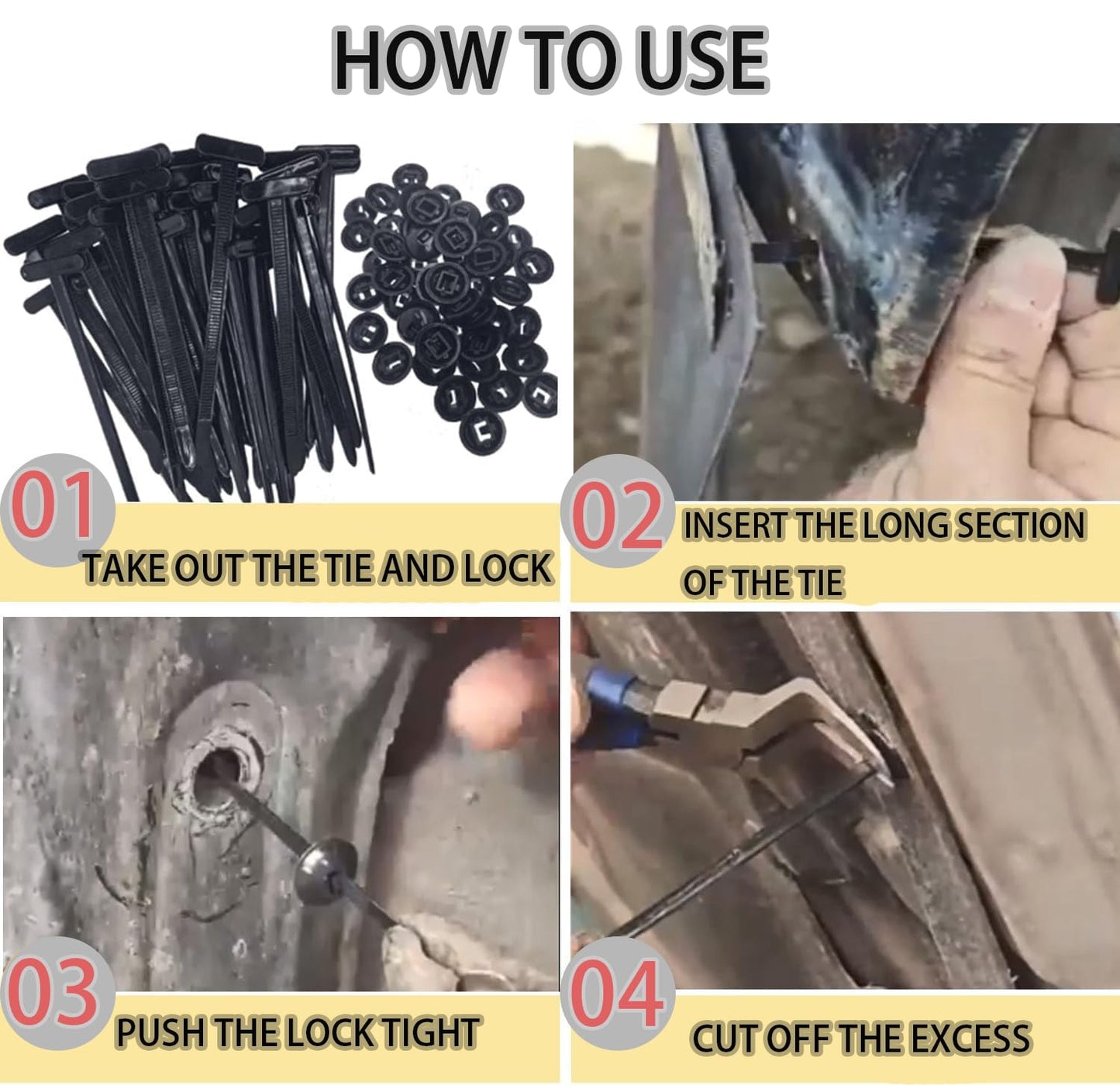 HOW TO USE

01
TAKE OUT THE TIE AND LOCK

02
INSERT THE LONG SECTION OF THE TIE

03
PUSH THE LOCK TIGHT

04
CUT OFF THE EXCESS