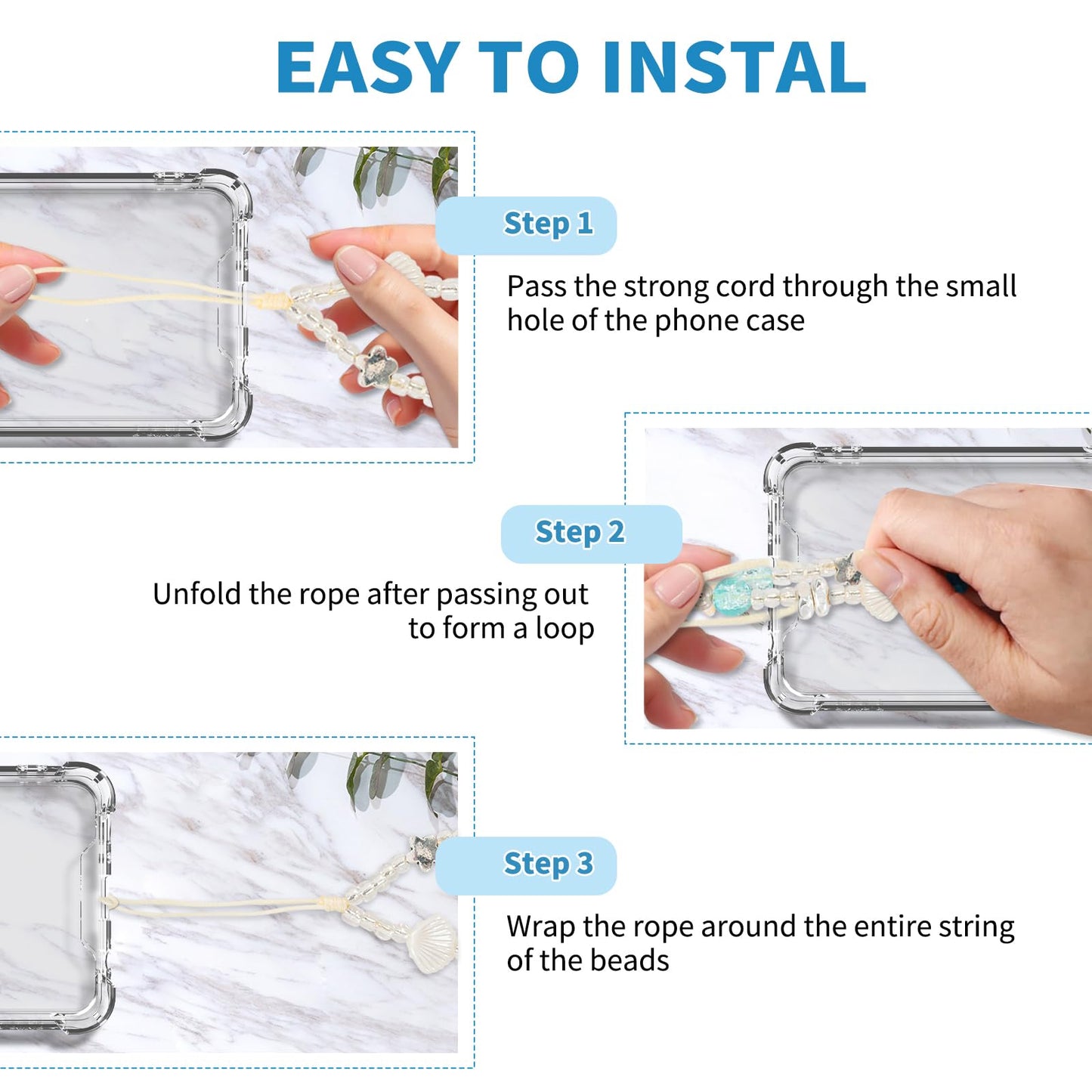 EASY TO INSTAL

Step 1

Pass the strong cord through the small hole of the phone case

Step 2

Unfold the rope after passing out to form a loop

Step 3

Wrap the rope around the entire string of the beads