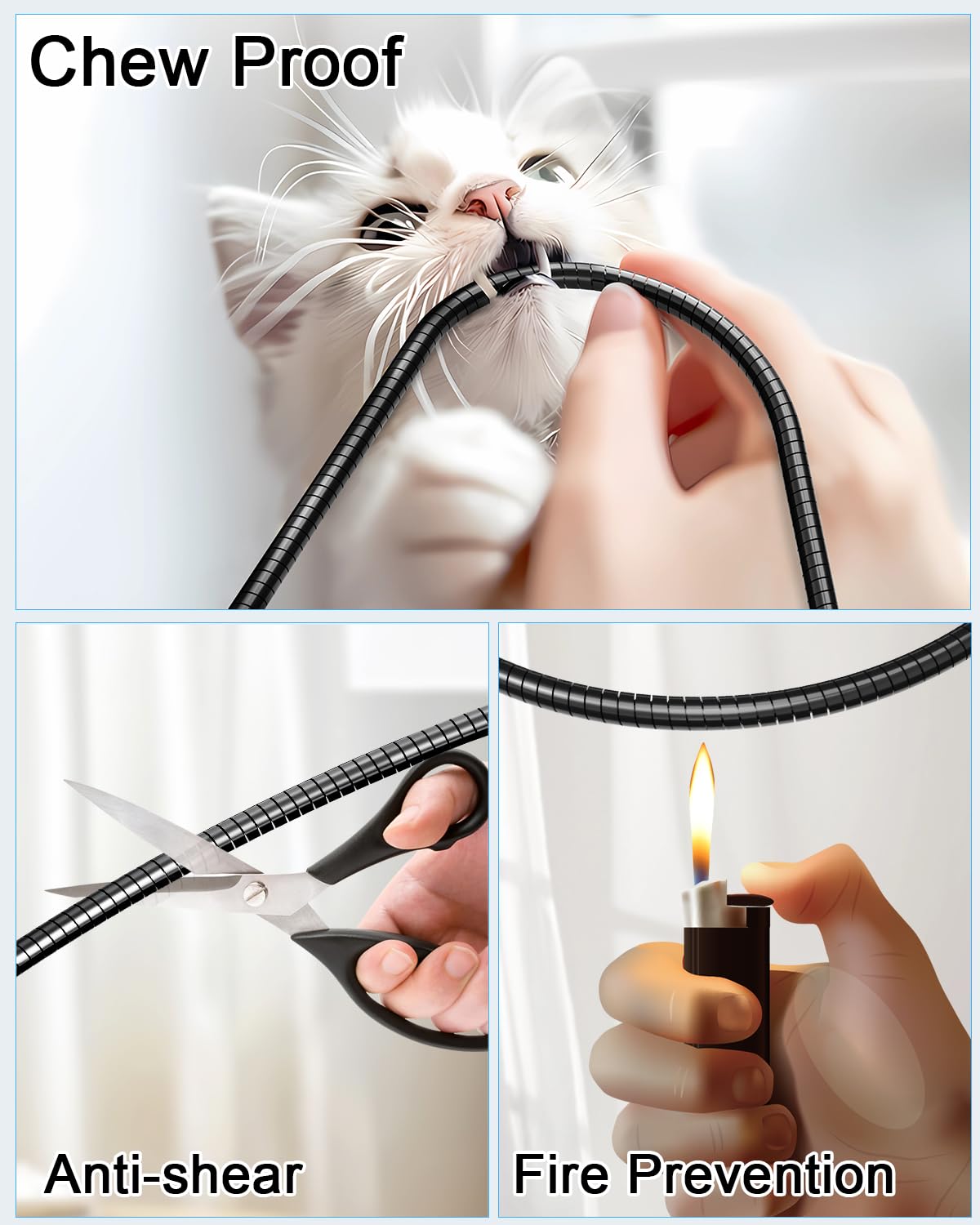 Chew Proof

Anti-shear

Fire Prevention