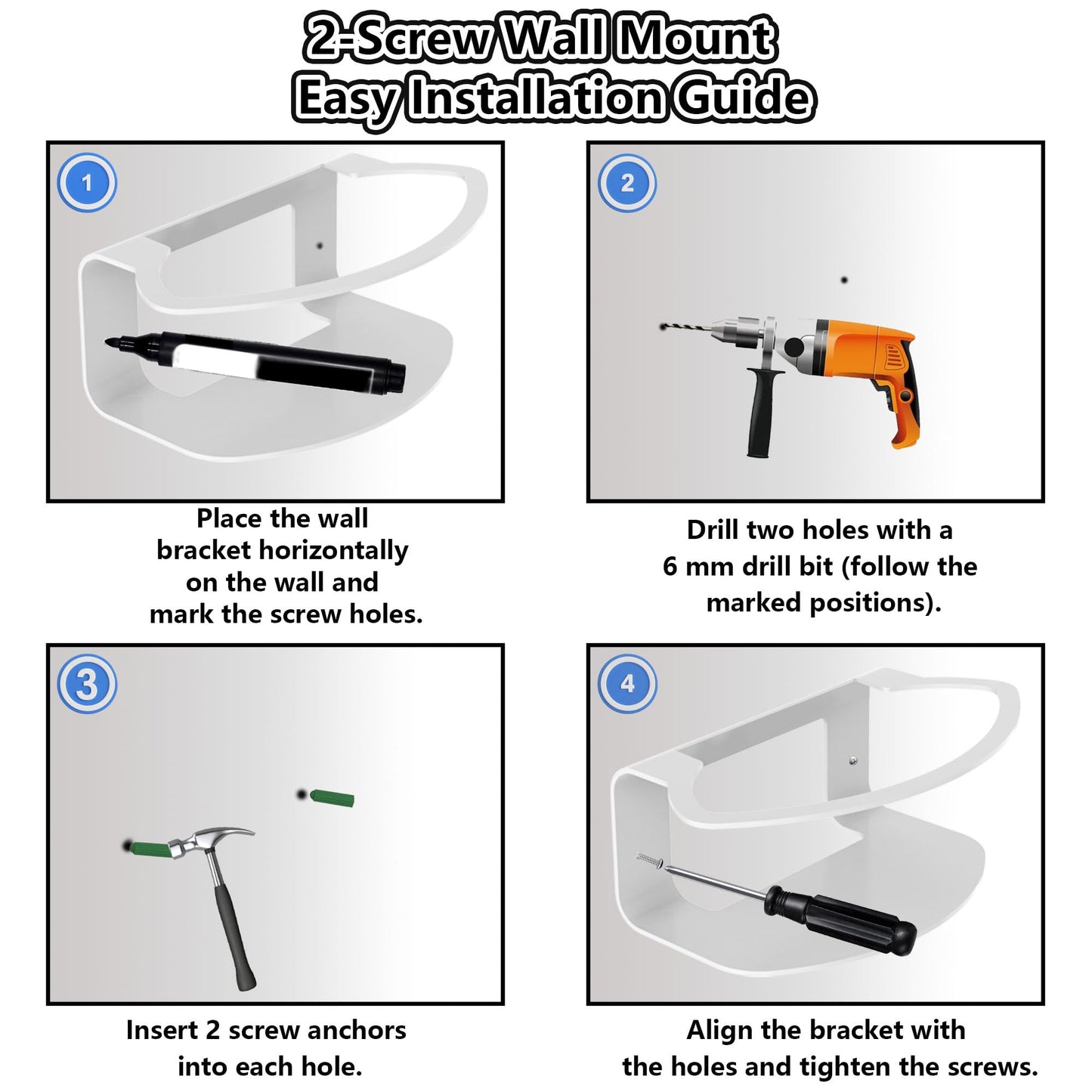 2-Screw Wall Mount
Easy Installation Guide

1

Place the wall bracket horizontally on the wall and mark the screw holes.

2

Drill two holes with a 6 mm drill bit (follow the marked positions).

3

Insert 2 screw anchors into each hole.

4

Align the bracket with the holes and tighten the screws.