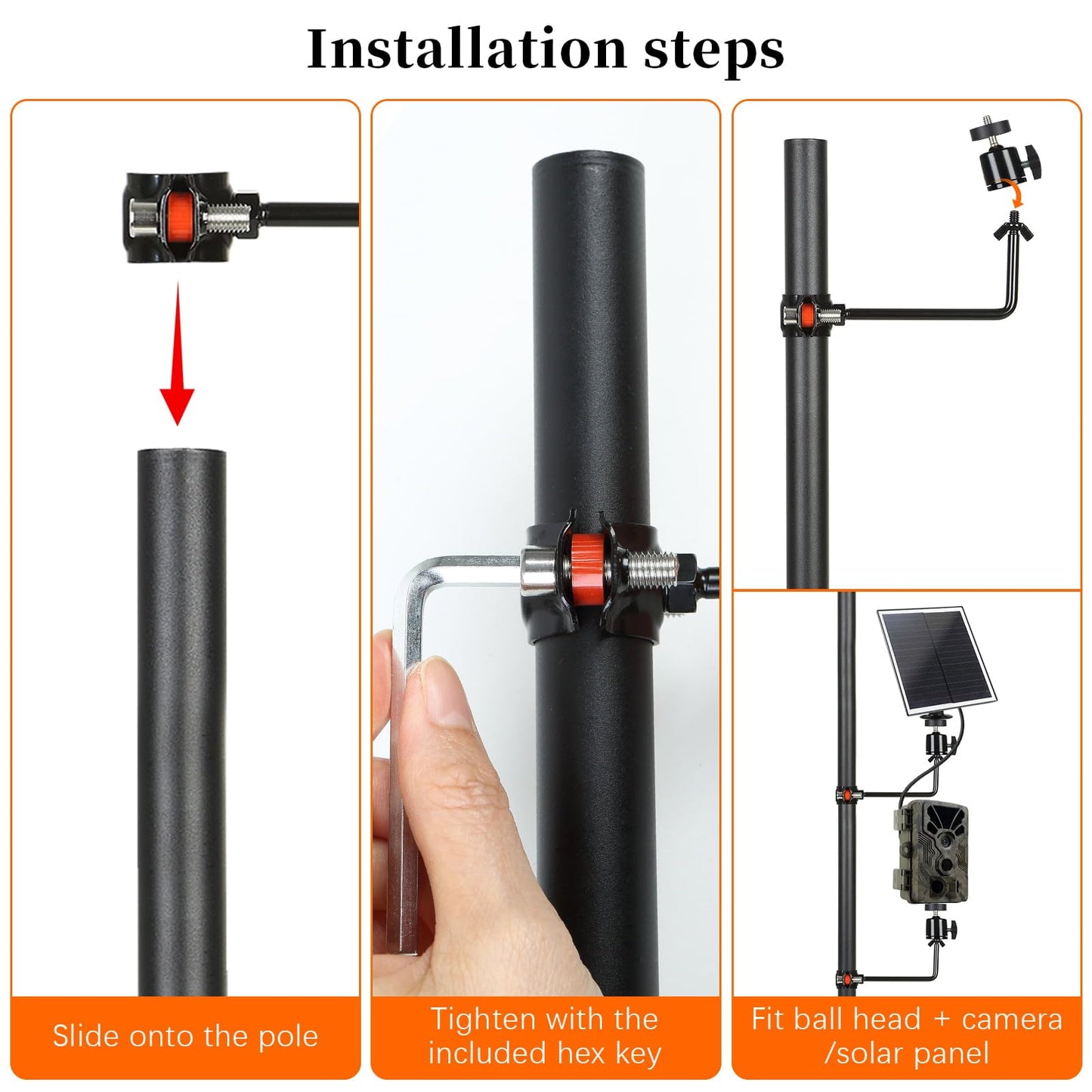 Installation steps

Slide onto the pole

Tighten with the included hex key

Fit ball head + camera /solar panel