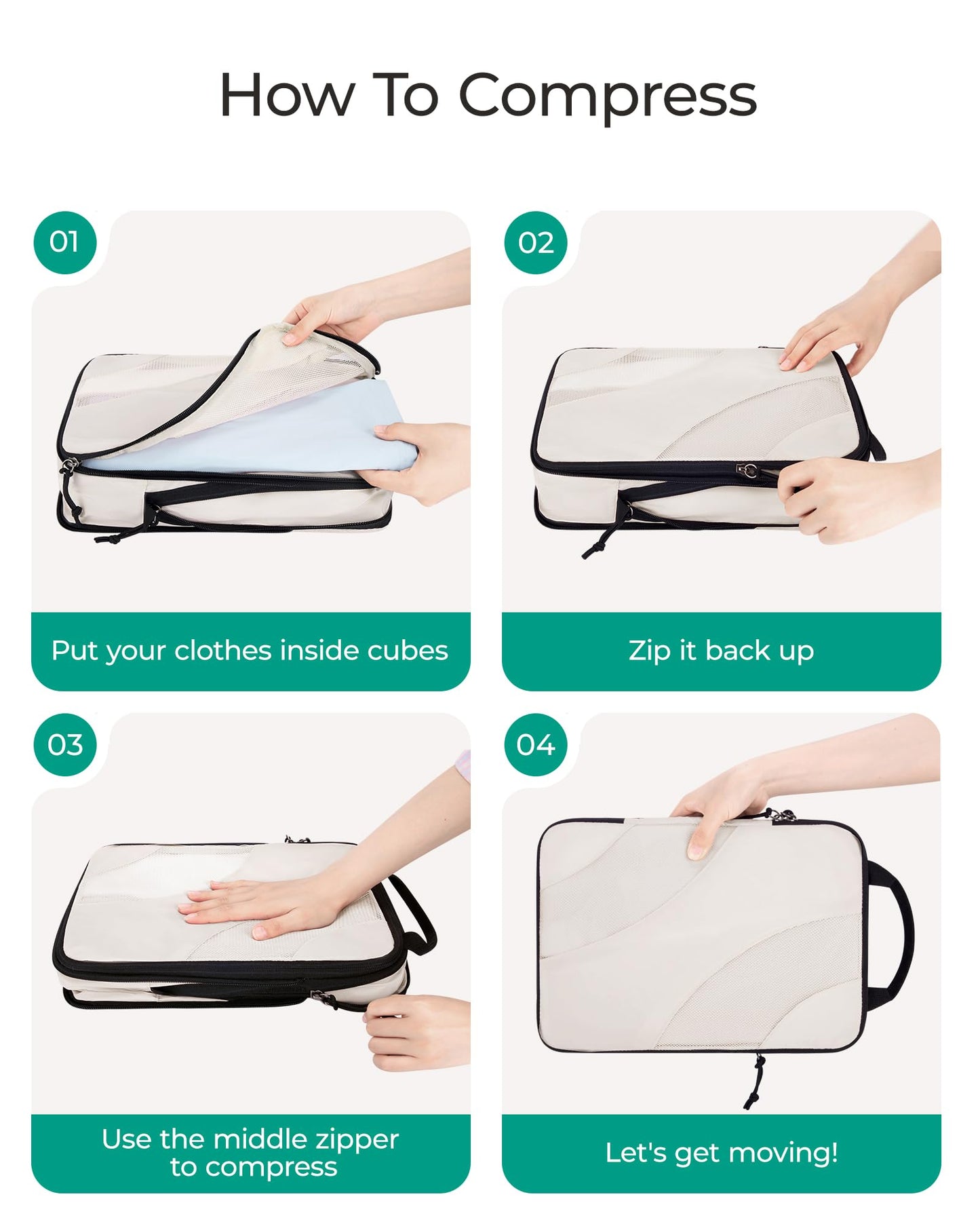 How To Compress

01

Put your clothes inside cubes

02

Zip it back up

03

Use the middle zipper to compress

04

Let's get moving!