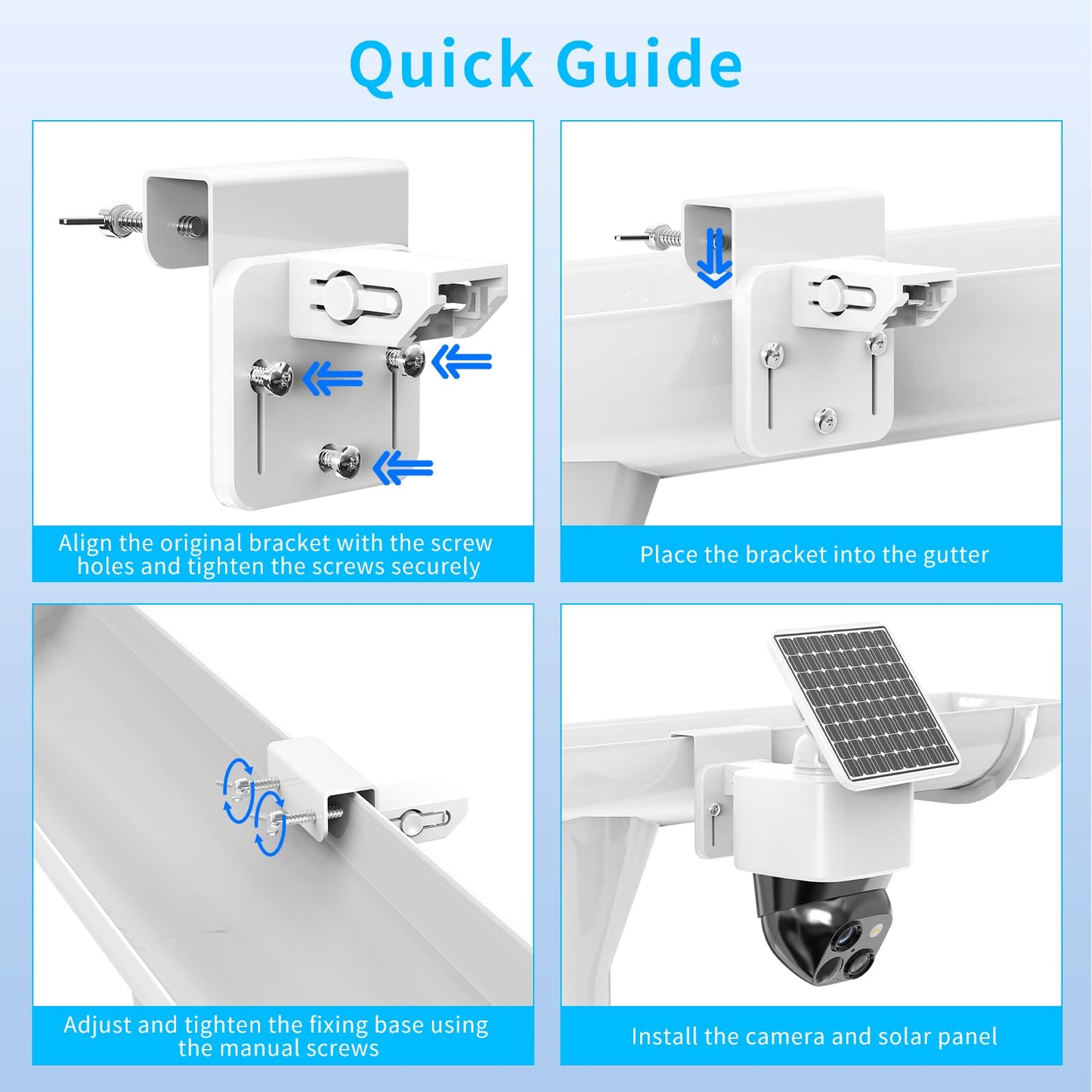 Quick Guide

Align the original bracket with the screw holes and tighten the screws securely

Place the bracket into the gutter

Adjust and tighten the fixing base using the manual screws

Install the camera and solar panel