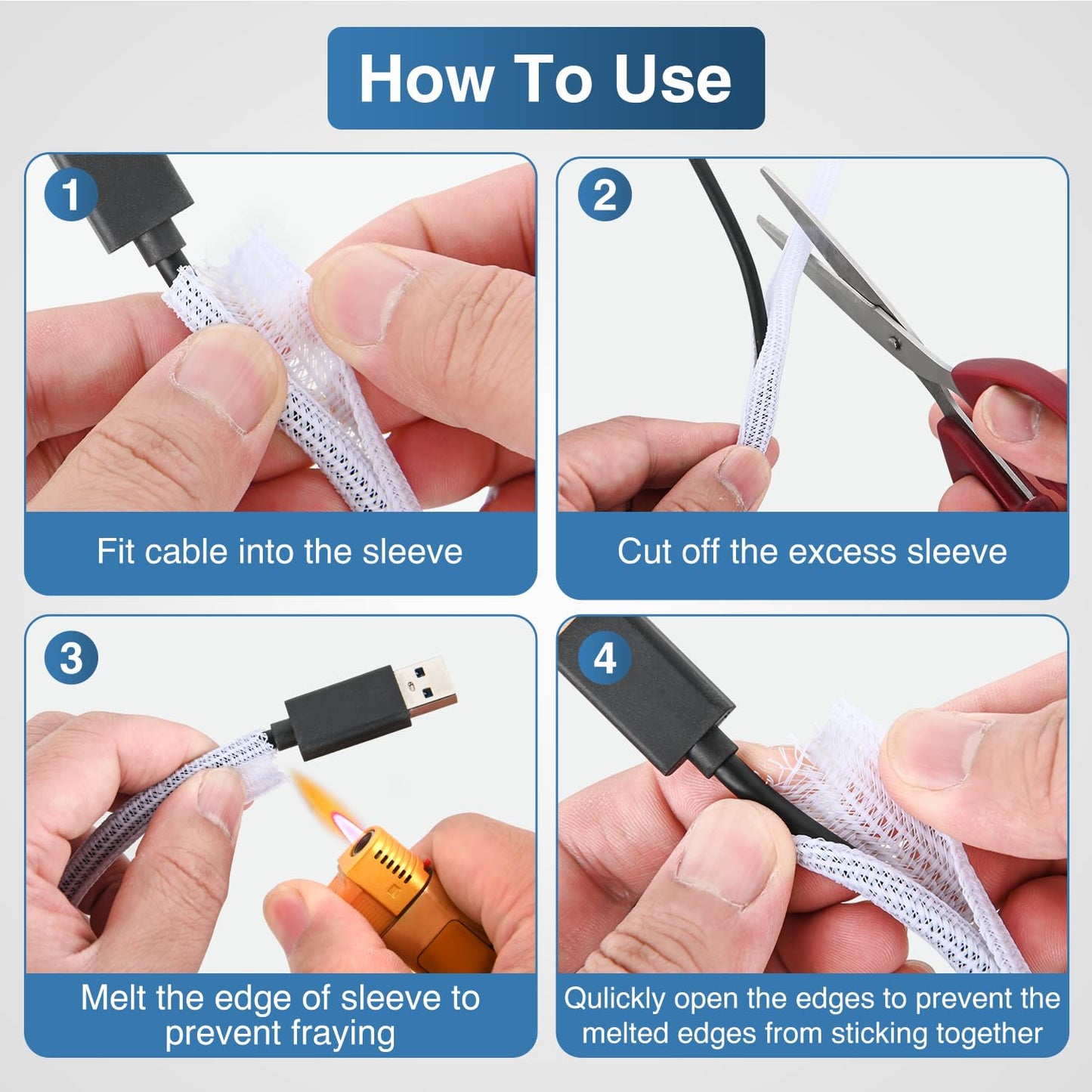 How To Use

1

Fit cable into the sleeve

2

Cut off the excess sleeve

3

Melt the edge of sleeve to prevent fraying

4

Qulickly open the edges to prevent the melted edges from sticking together