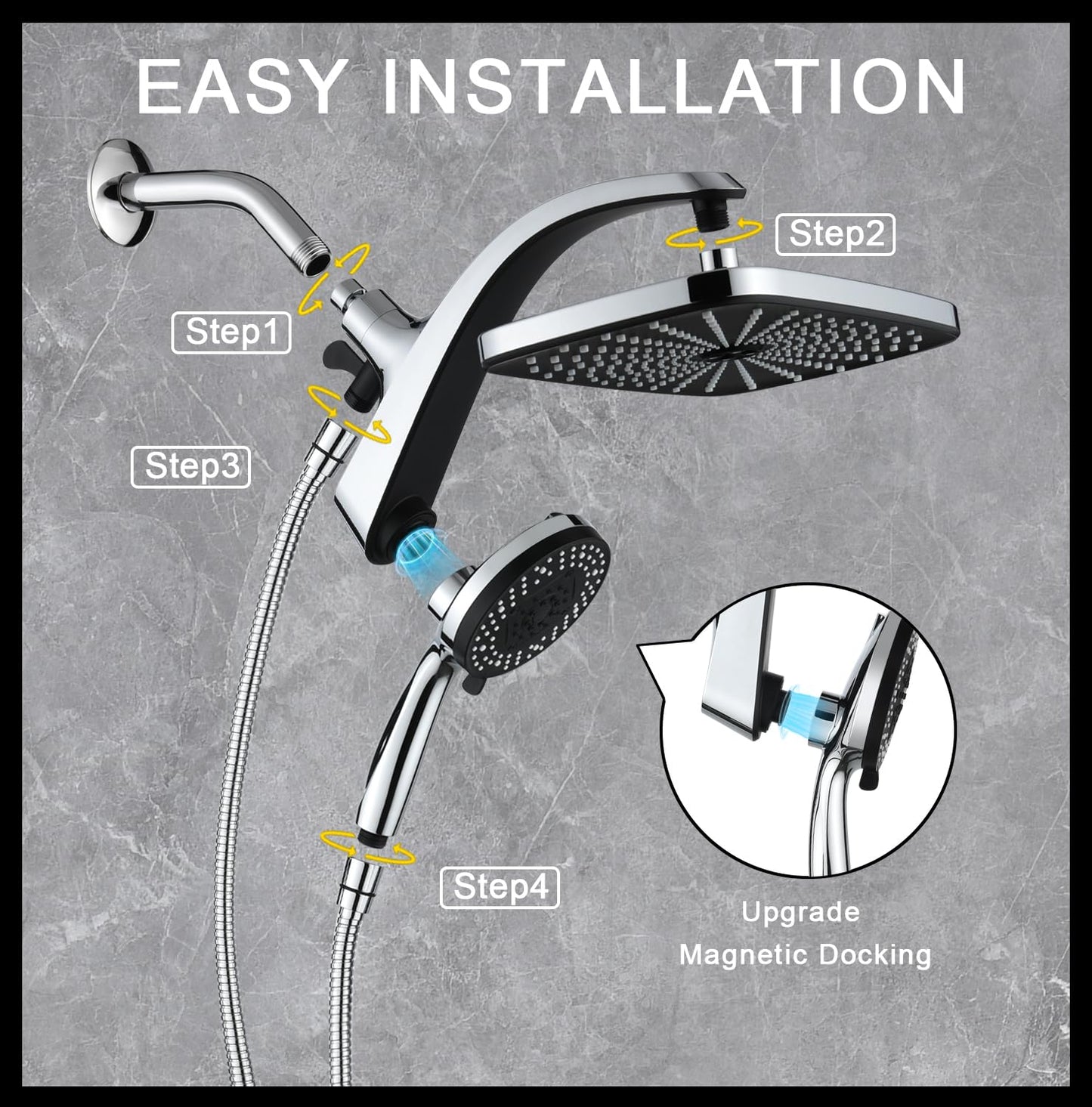 EASY INSTALLATION

Step2

Step1

Step3

Step4

Upgrade
Magnetic Docking