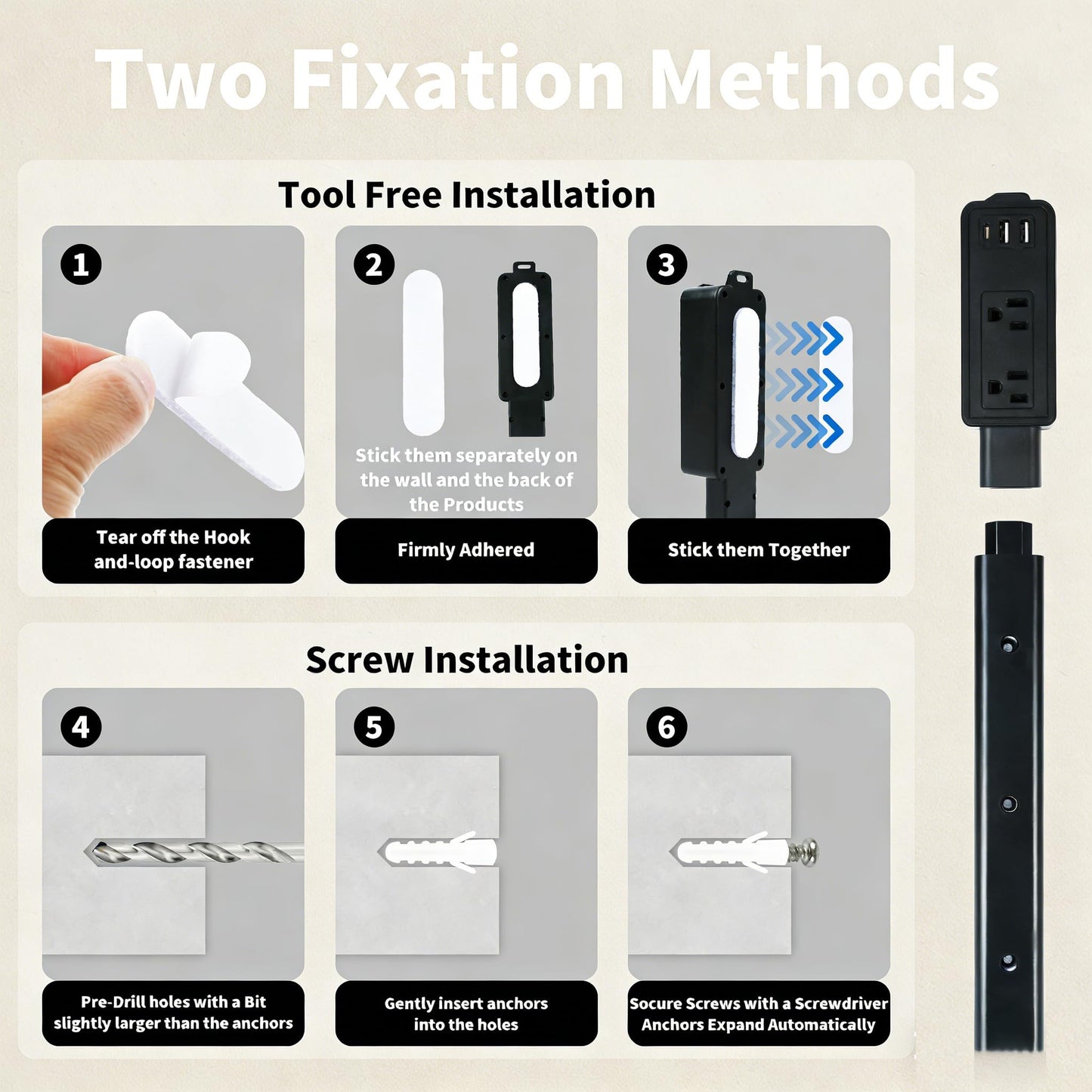 Two Fixation Methods

Tool Free Installation

1
Tear off the Hook and-loop fastener

2
Stick them separately on the wall and the back of the Products
Firmly Adhered

3
Stick them Together

Screw Installation

4
Pre-Drill holes with a Bit slightly larger than the anchors

5
Gently insert anchors into the holes

6
Socure Screws with a Screwdriver Anchors Expand Automatically