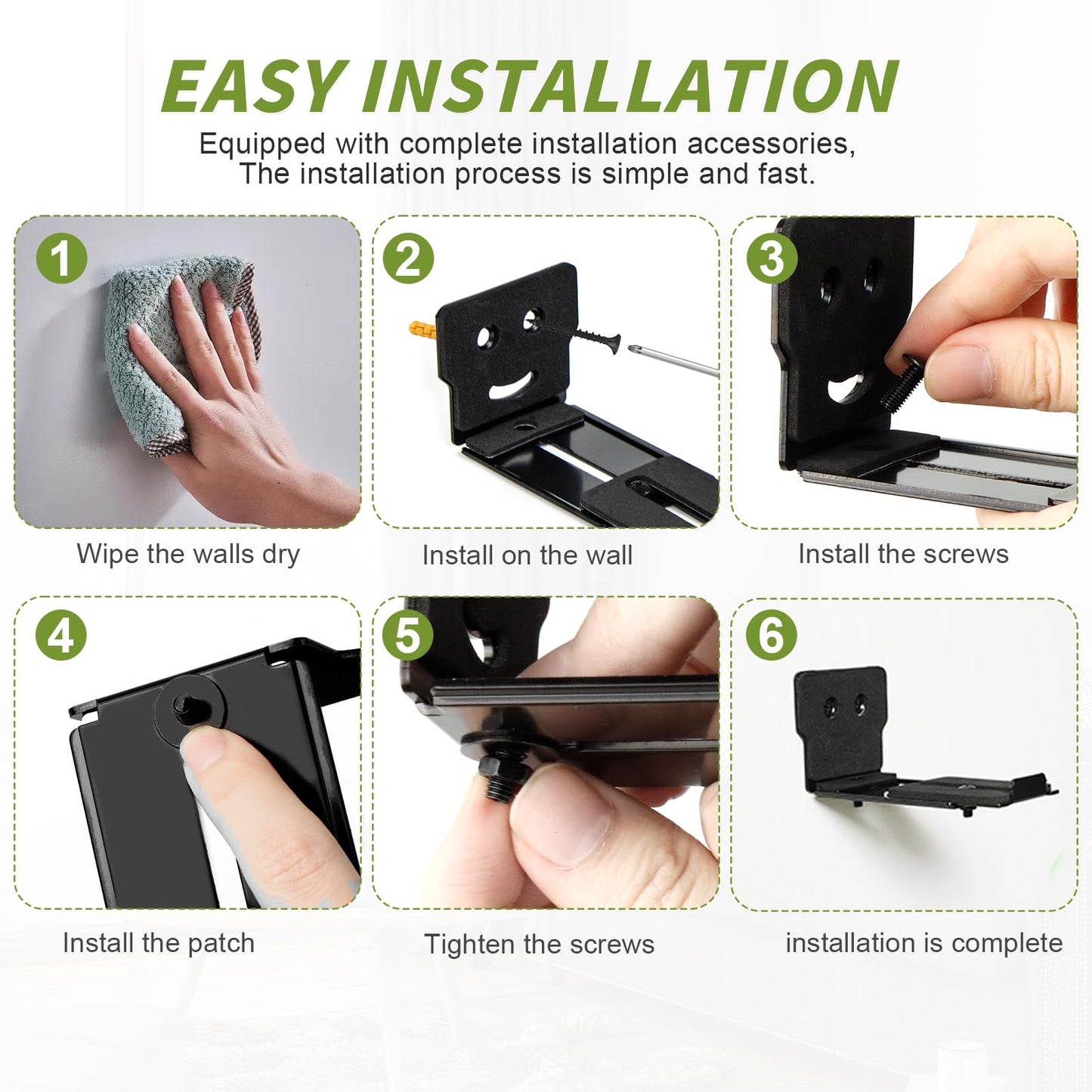 EASY INSTALLATION

Equipped with complete installation accessories, The installation process is simple and fast.

1

Wipe the walls dry

2

Install on the wall

3

Install the screws

4

Install the patch

5

Tighten the screws

6

installation is complete