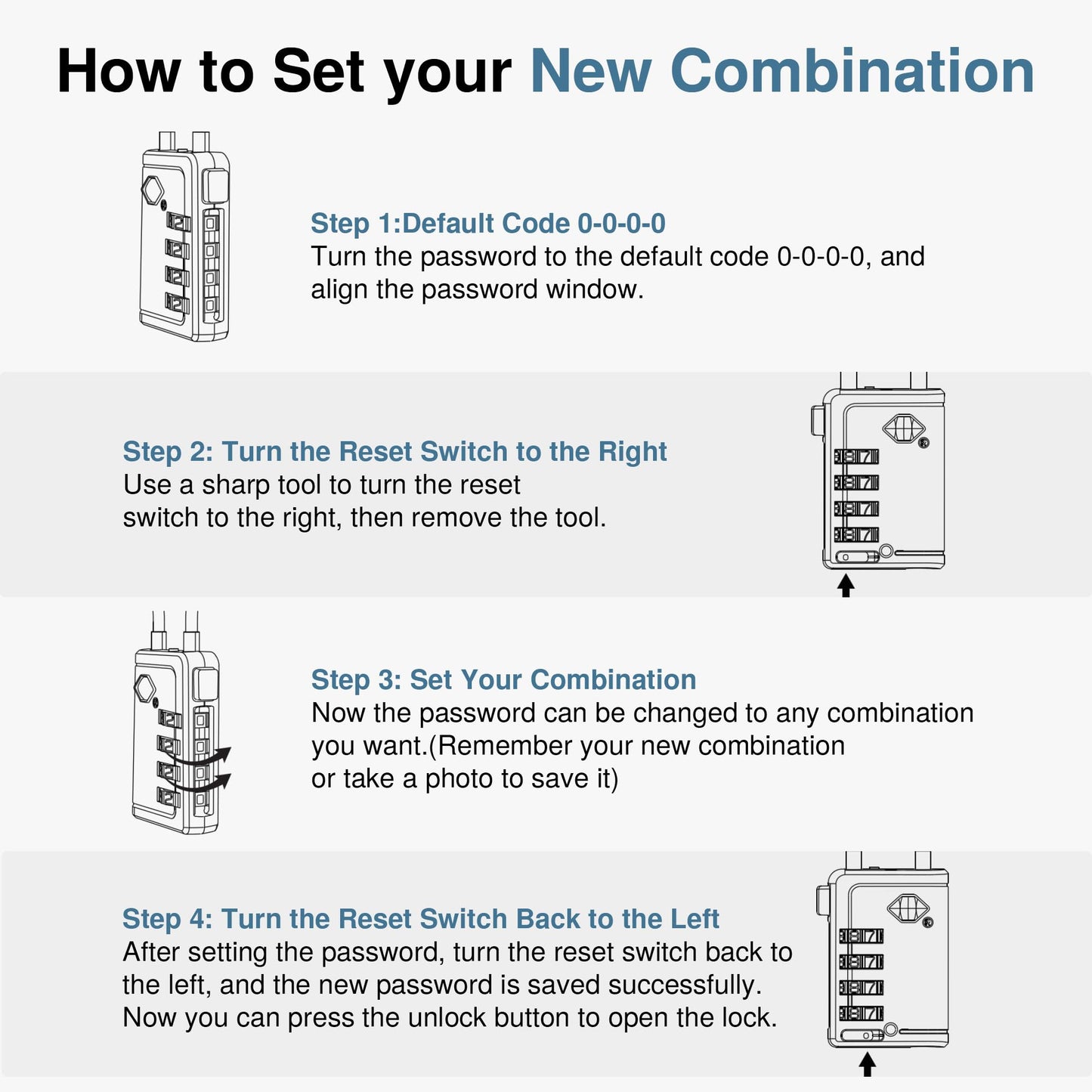 How to Set your New Combination

Step 1:Default Code 0-0-0-0
Turn the password to the default code 0-0-0-0, and align the password window.

Step 2: Turn the Reset Switch to the Right
Use a sharp tool to turn the reset switch to the right, then remove the tool.

Step 3: Set Your Combination
Now the password can be changed to any combination you want.(Remember your new combination or take a photo to save it)

Step 4: Turn the Reset Switch Back to the Left
After setting the password, turn the reset switch back to the left, and the new password is saved successfully. Now you can press the unlock button to open the lock.