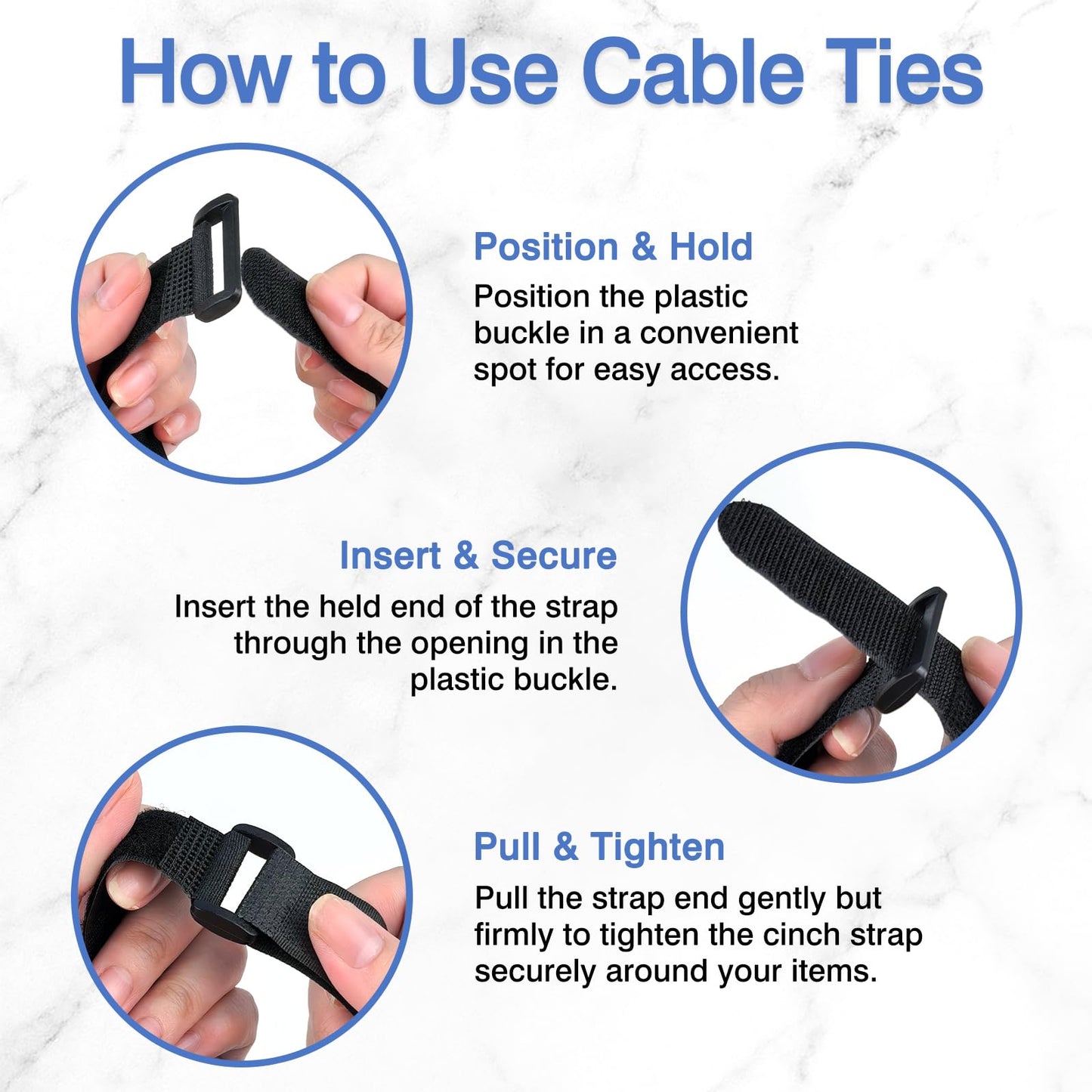 How to Use Cable Ties

Position & Hold
Position the plastic buckle in a convenient spot for easy access.

Insert & Secure
Insert the held end of the strap through the opening in the plastic buckle.

Pull & Tighten
Pull the strap end gently but firmly to tighten the cinch strap securely around your items.