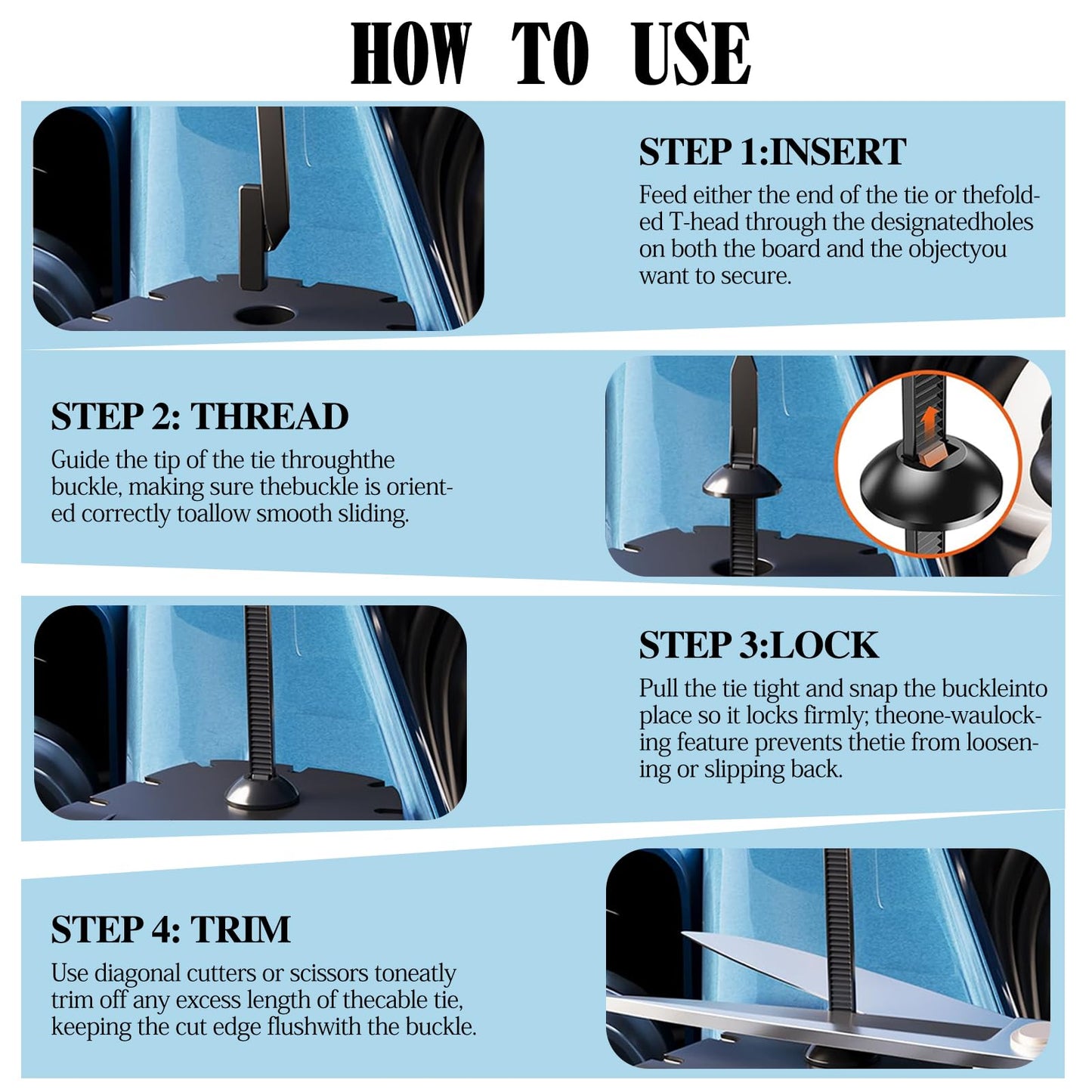 HOW TO USE

STEP 1:INSERT
Feed either the end of the tie or thefolded T-head through the designatedholes on both the board and the objectyou want to secure.

STEP 2: THREAD
Guide the tip of the tie throughthe buckle, making sure thebuckle is oriented correctly toallow smooth sliding.

STEP 3:LOCK
Pull the tie tight and snap the buckleinto place so it locks firmly; theone-waulocking feature prevents thetie from loosening or slipping back.

STEP 4: TRIM
Use diagonal cutters or scissors toneatly trim off any excess length of thecable tie, keeping the cut edge flushwith the buckle.