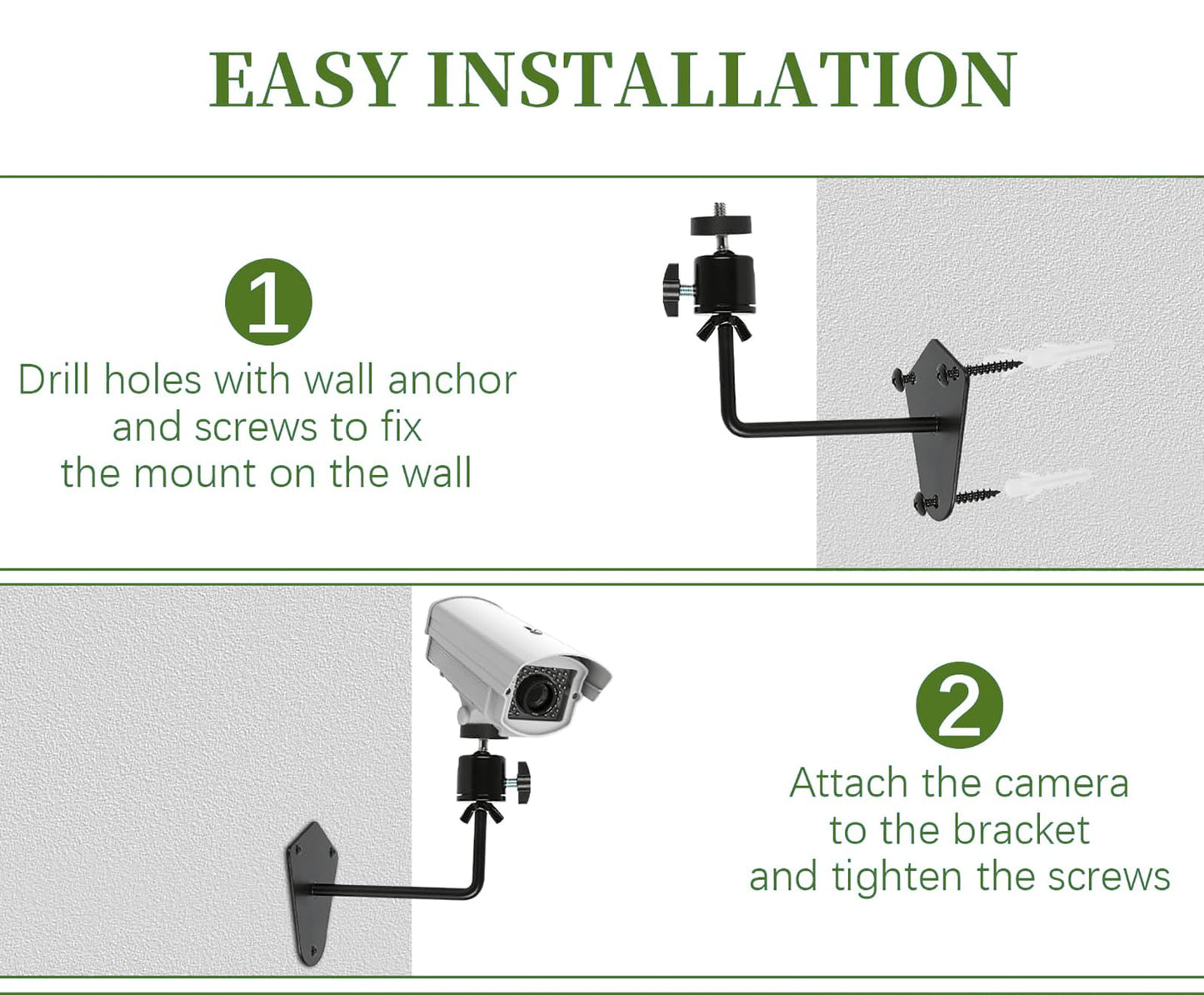 EASY INSTALLATION

1

Drill holes with wall anchor and screws to fix the mount on the wall

2

Attach the camera to the bracket and tighten the screws