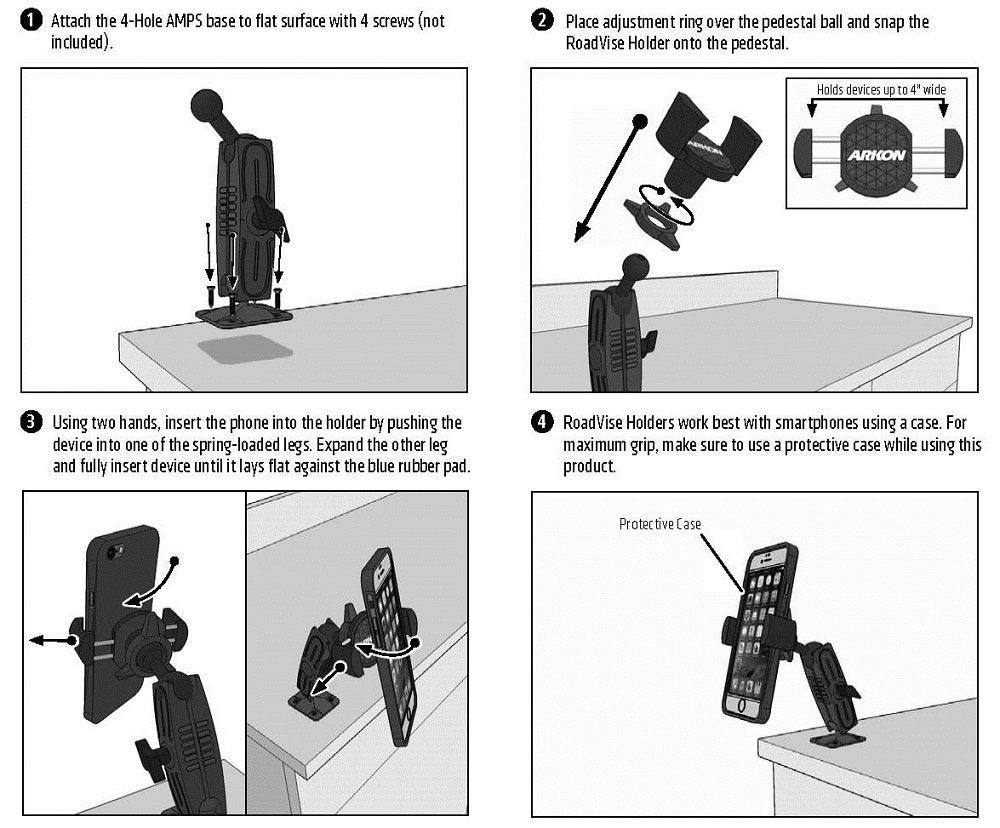 1 Attach the 4-Hole AMPS base to flat surface with 4 screws (not included).

2 Place adjustment ring over the pedestal ball and snap the RoadVise Holder onto the pedestal.

Holds devices up to 4" wide

ARKON

ARKON

3 Using two hands, insert the phone into the holder by pushing the device into one of the spring-loaded legs. Expand the other leg and fully insert device until it lays flat against the blue rubber pad.

4 RoadVise Holders work best with smartphones using a case. For maximum grip, make sure to use a protective case while using this product.

Protective Case