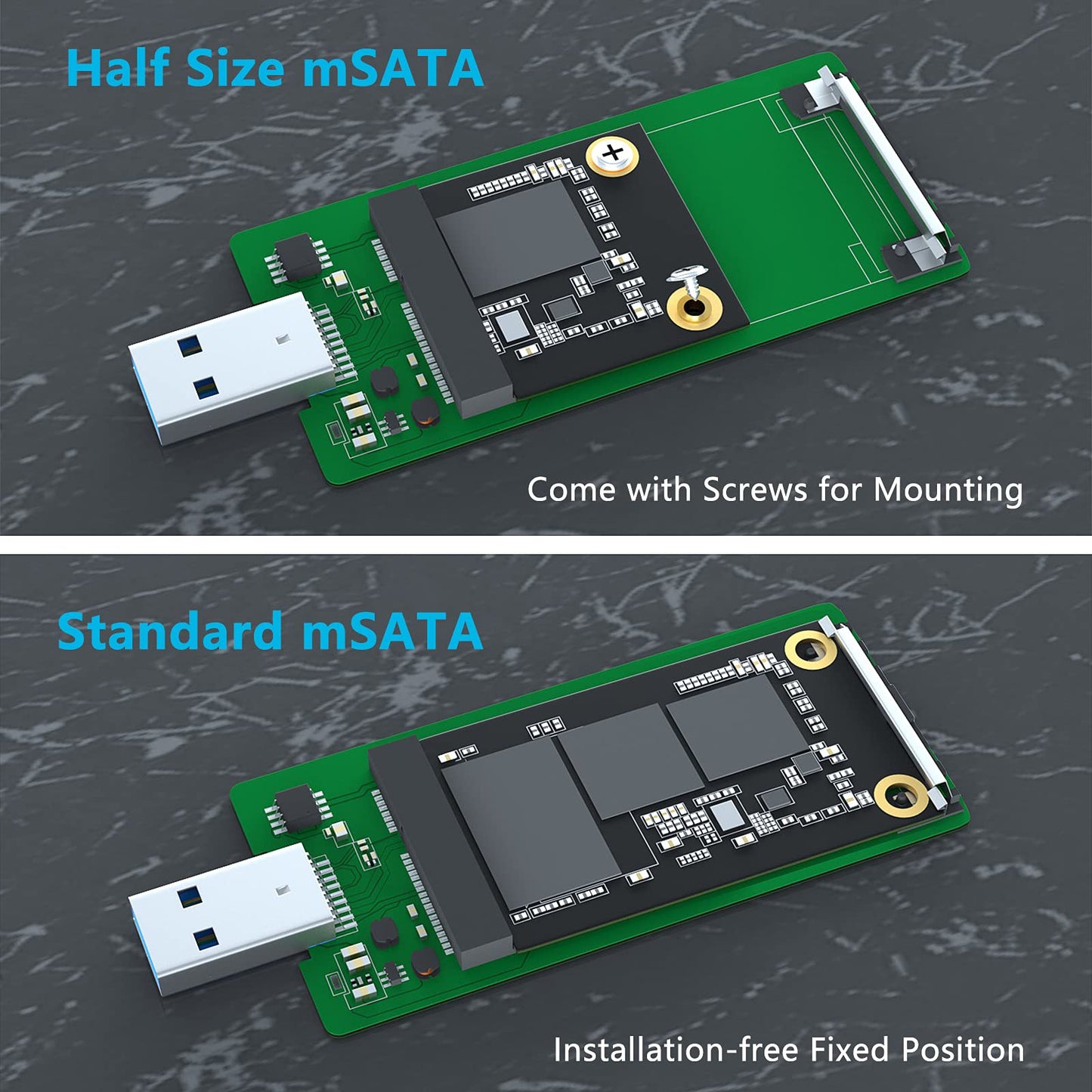 Half Size mSATA

Come with Screws for Mounting

Standard mSATA

Installation-free Fixed Position