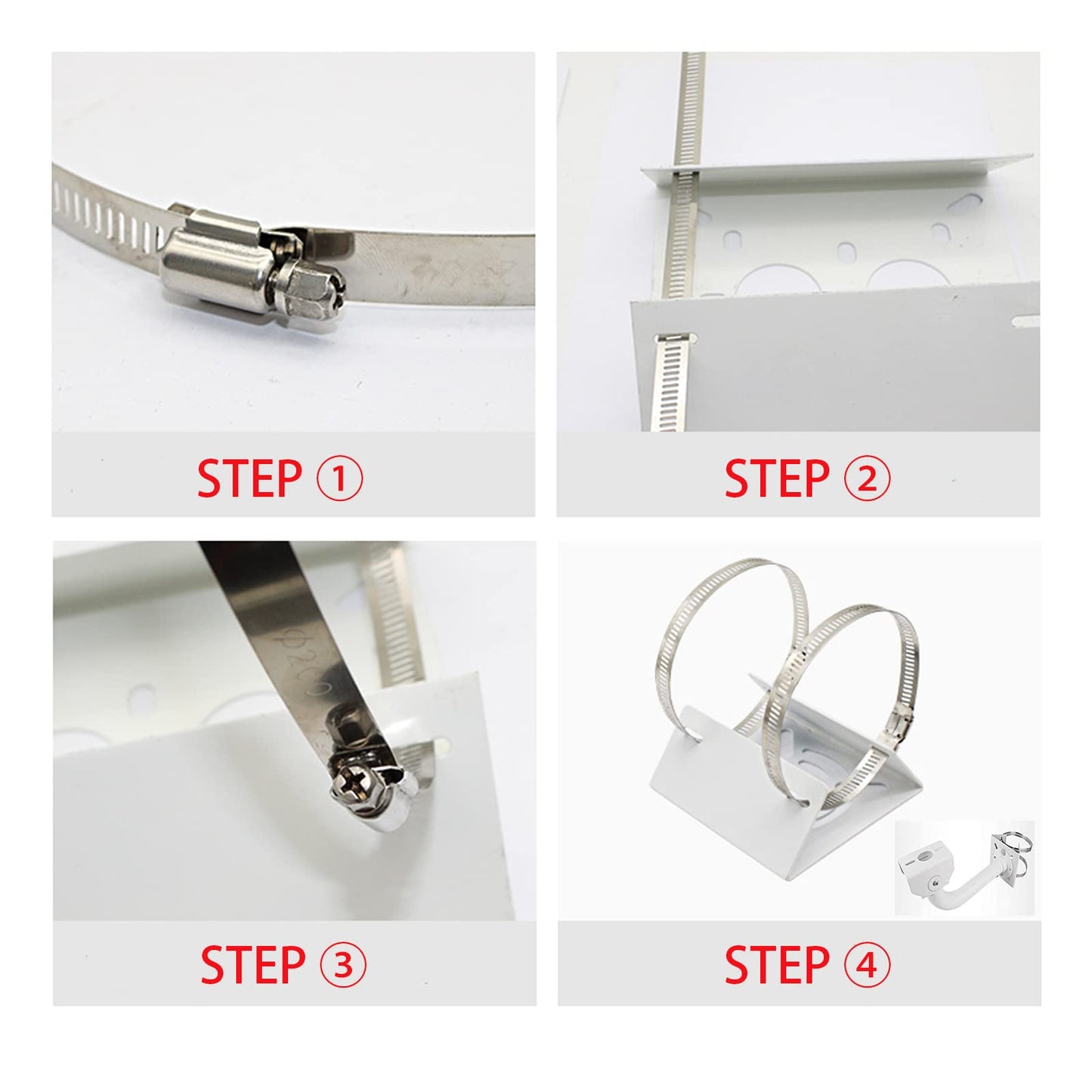 STEP ①

STEP ②

Φ200

STEP ③

STEP ④