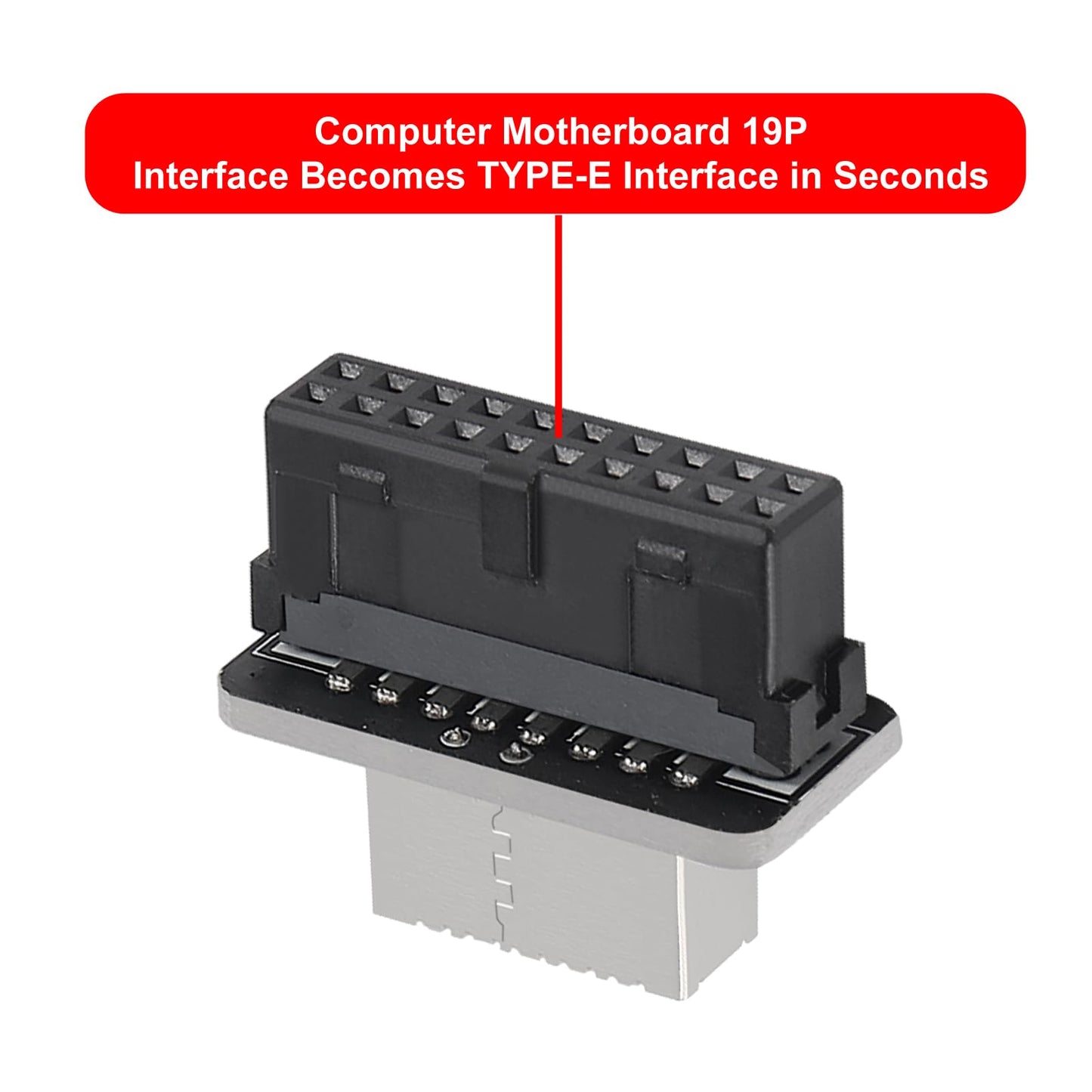 Computer Motherboard 19P
Interface Becomes TYPE-E Interface in Seconds