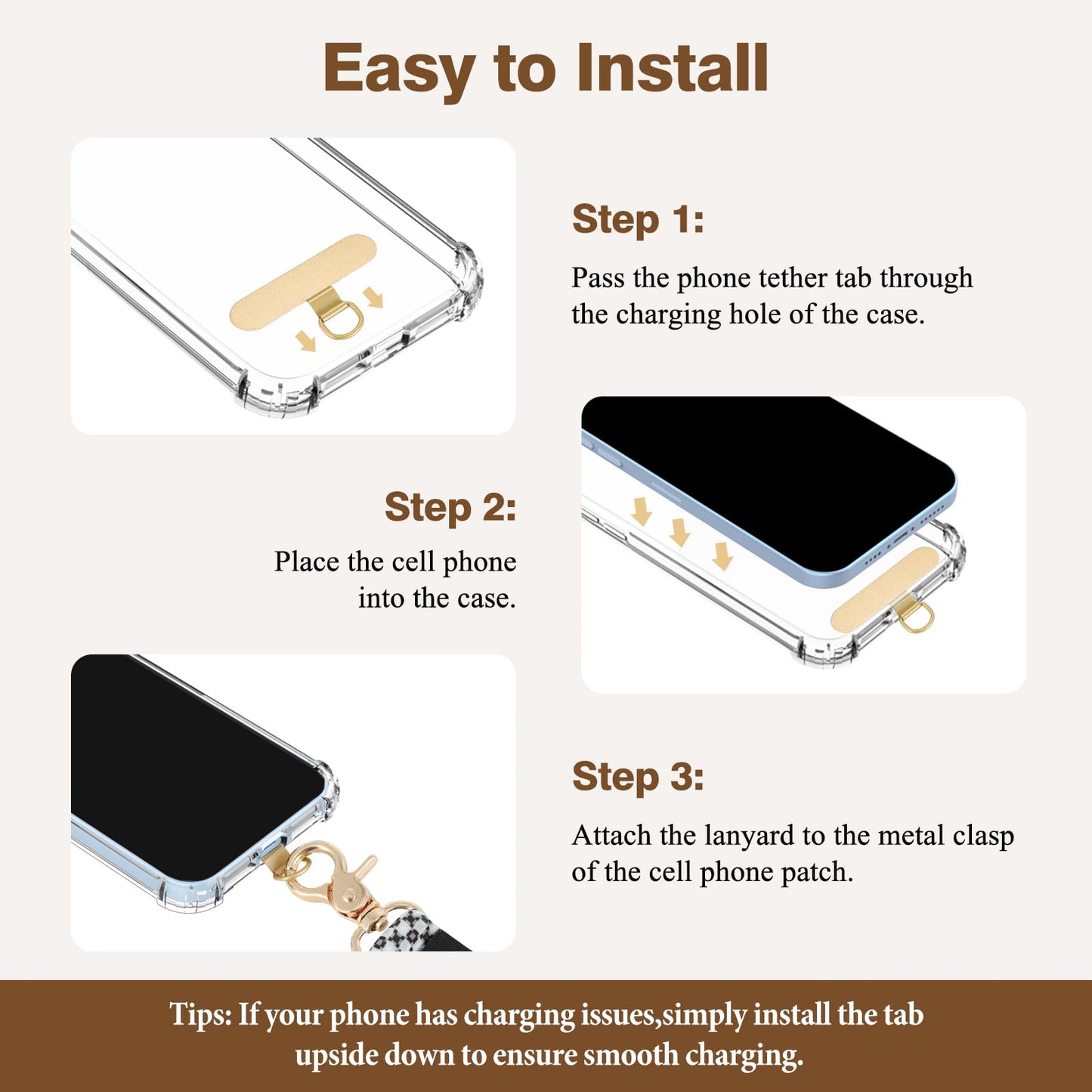 Easy to Install

Step 1:

Pass the phone tether tab through the charging hole of the case.

Step 2:

Place the cell phone into the case.

Step 3:

Attach the lanyard to the metal clasp of the cell phone patch.

Tips: If your phone has charging issues,simply install the tab upside down to ensure smooth charging.