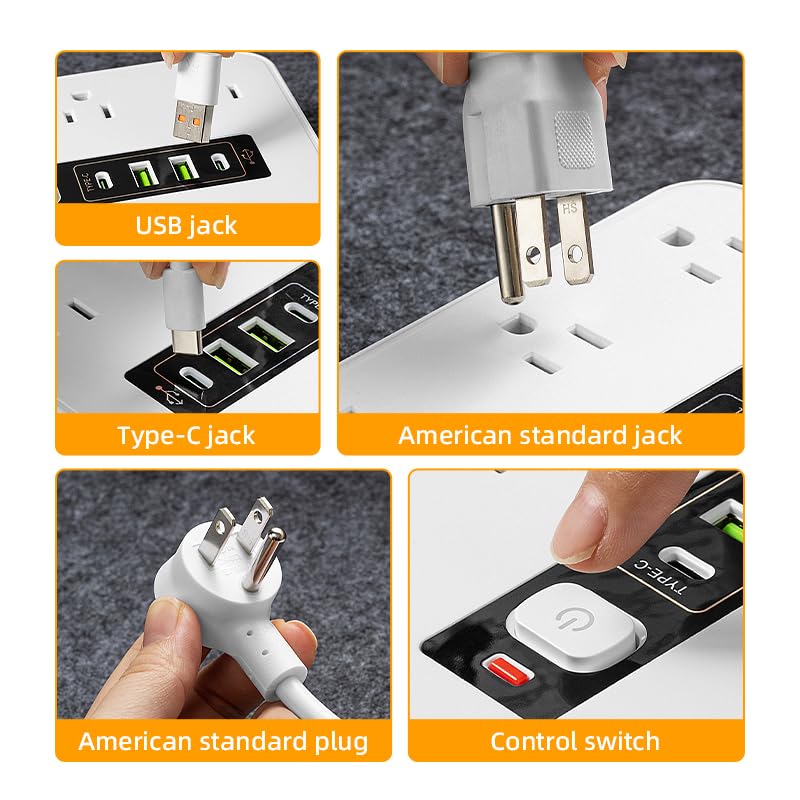 TYPE-C

USB jack

TYPE

Type-C jack

HS

American standard jack

American standard plug

TYPE-C

Control switch