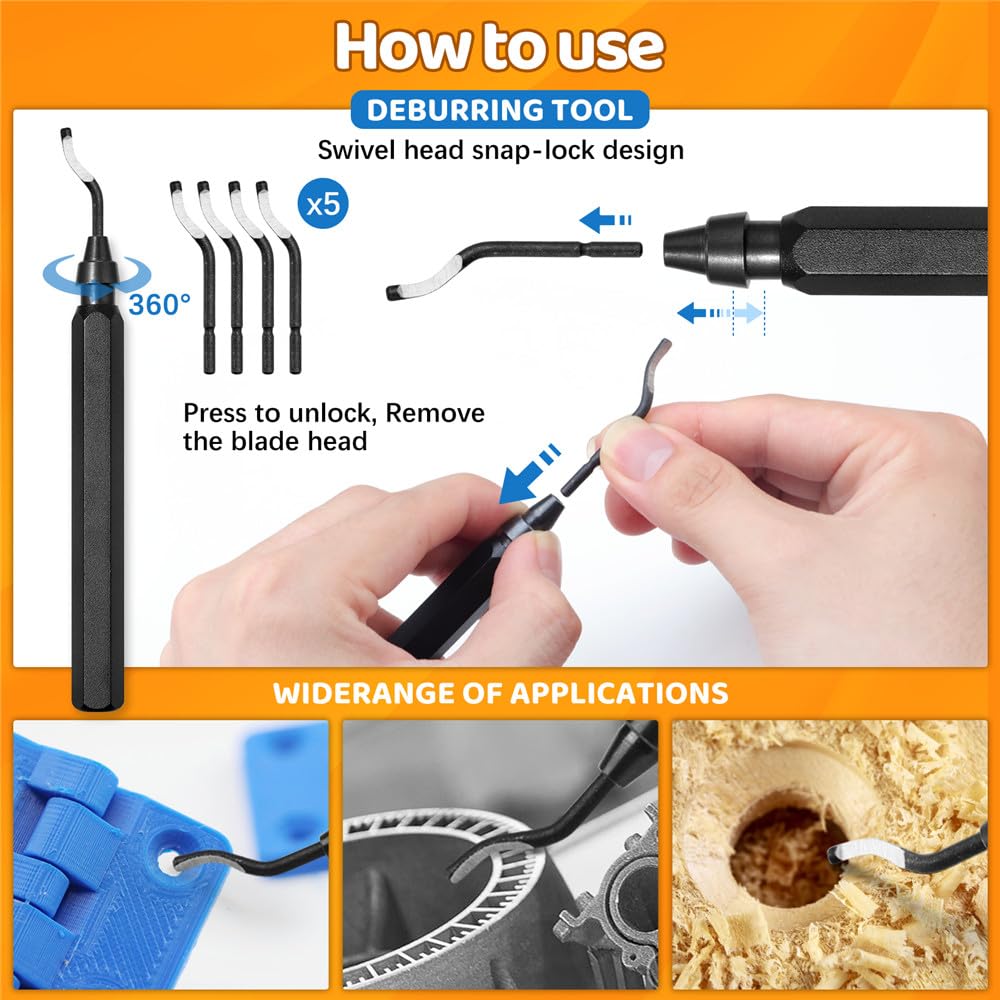 How to use

DEBURRING TOOL

Swivel head snap-lock design

x5

360°

Press to unlock, Remove the blade head

WIDERANGE OF APPLICATIONS