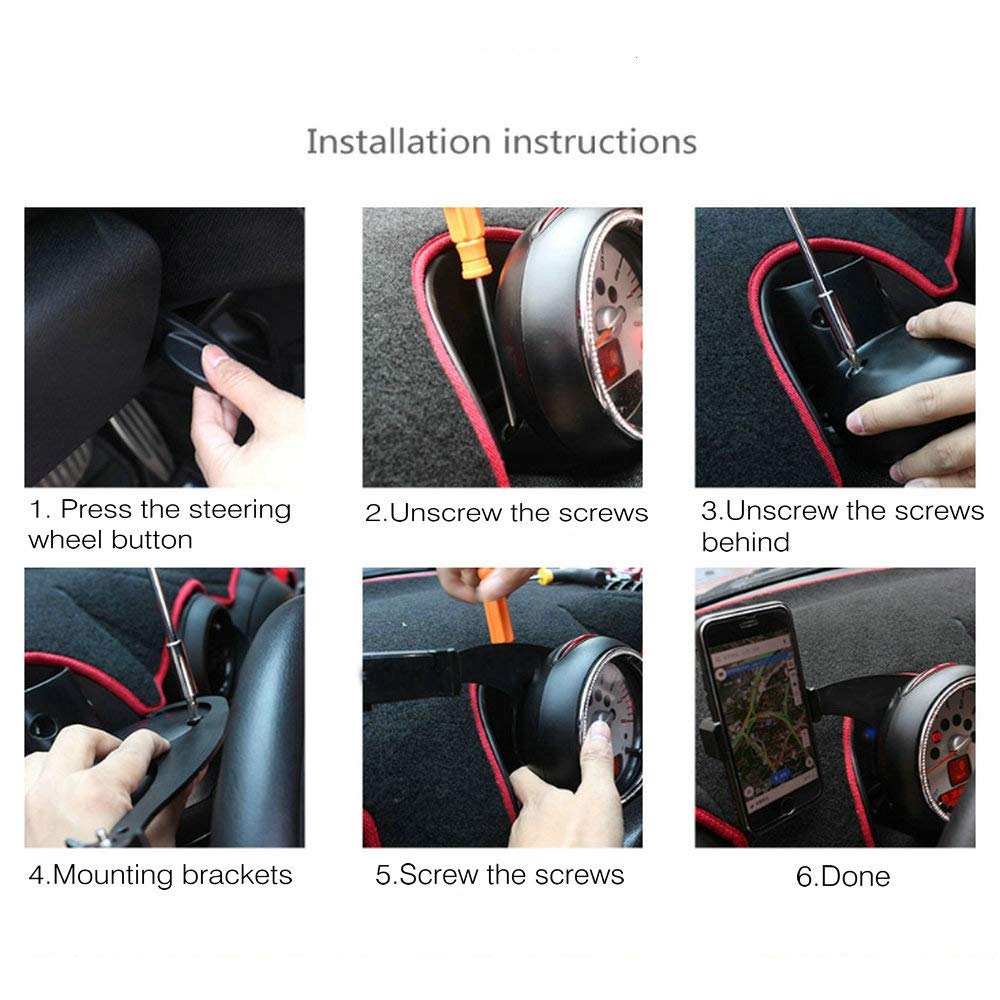 Installation instructions

1. Press the steering wheel button

2.Unscrew the screws

3.Unscrew the screws behind

4.Mounting brackets

5.Screw the screws

6.Done