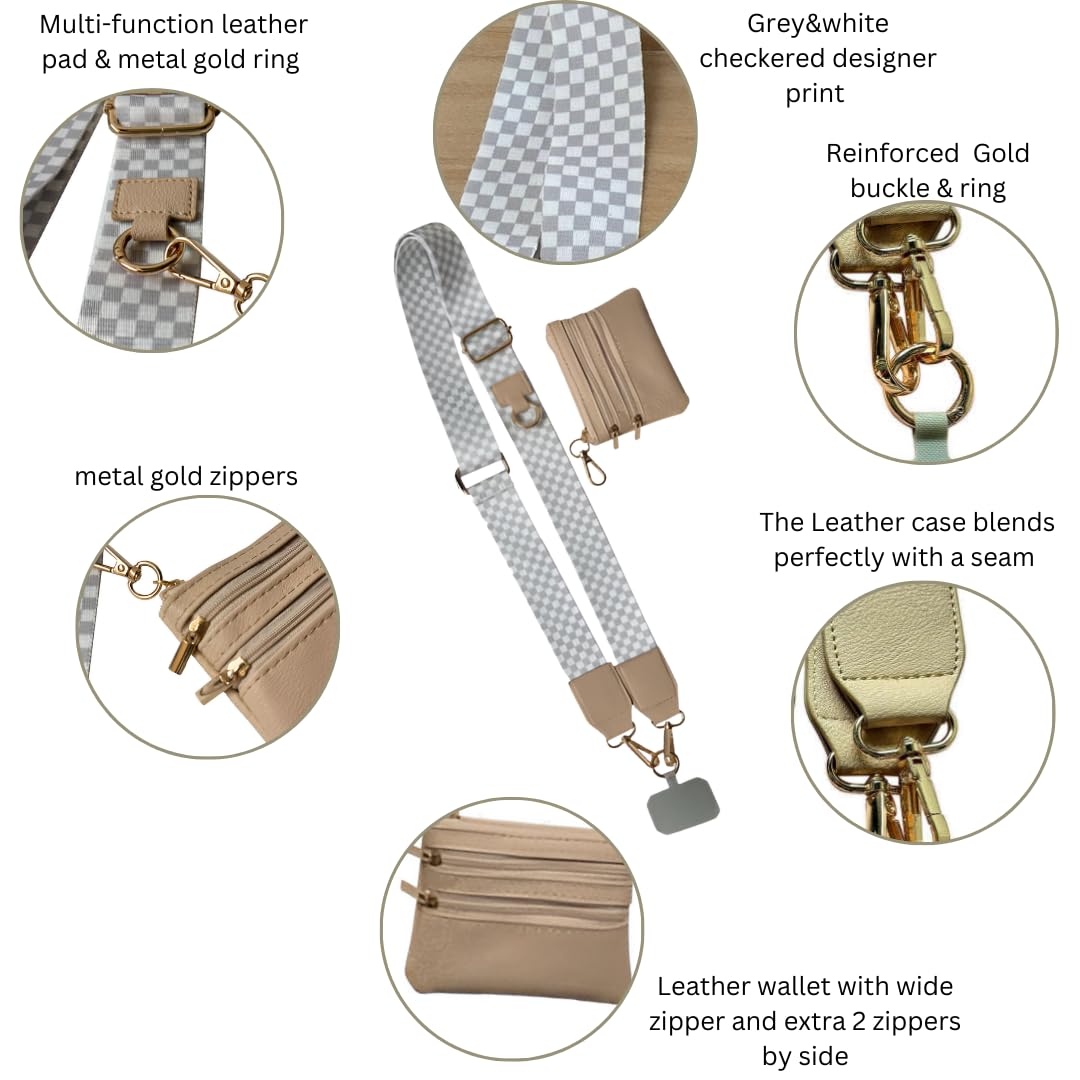 Multi-function leather pad & metal gold ring

Grey&white checkered designer print

Reinforced  Gold buckle & ring

metal gold zippers

The Leather case blends perfectly with a seam

Leather wallet with wide zipper and extra 2 zippers by side